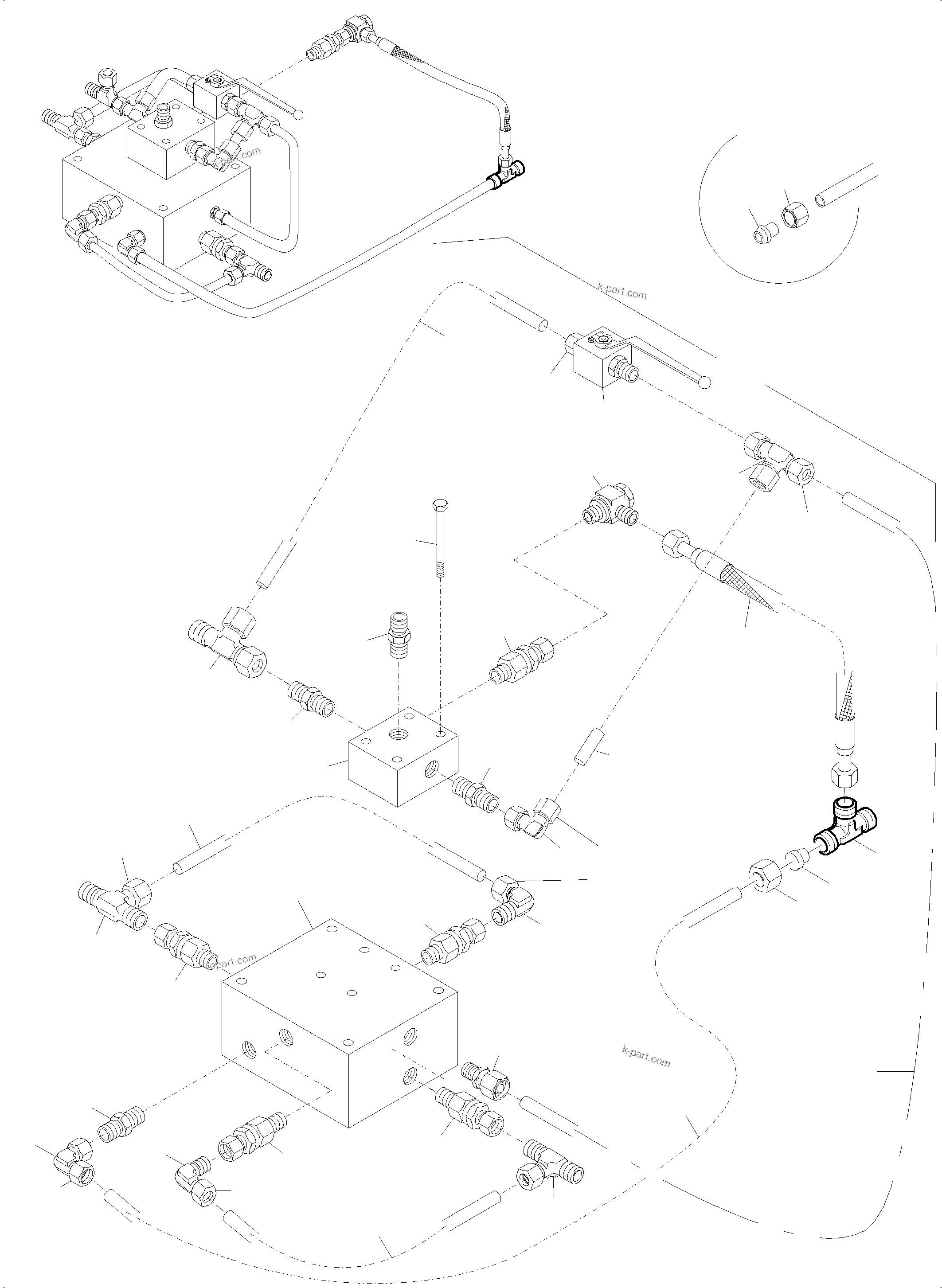 k-part.com

k-part.com

k-part.com

k-part.com