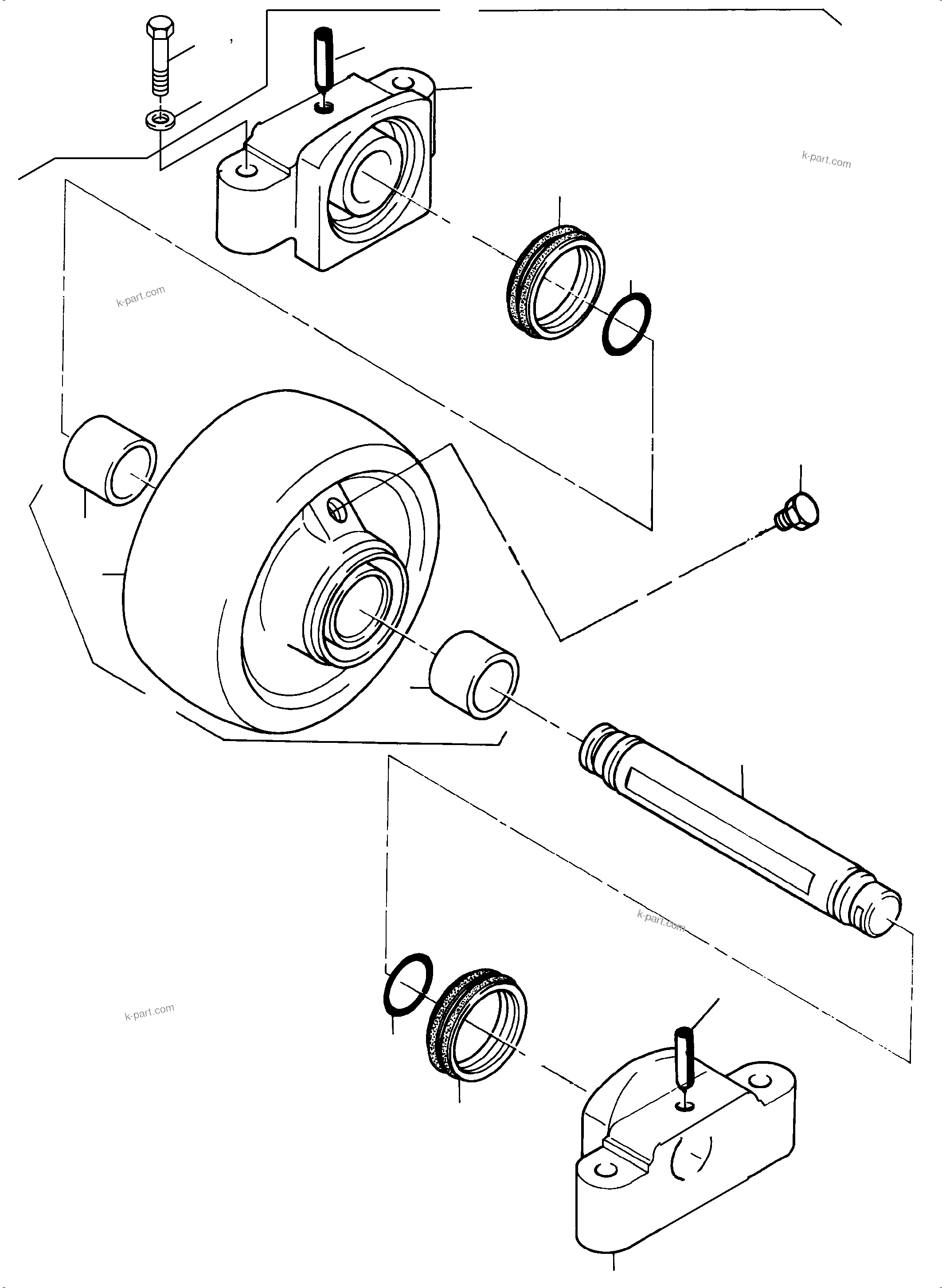 k-part.com

k-part.com

k-part.com

k-part.com