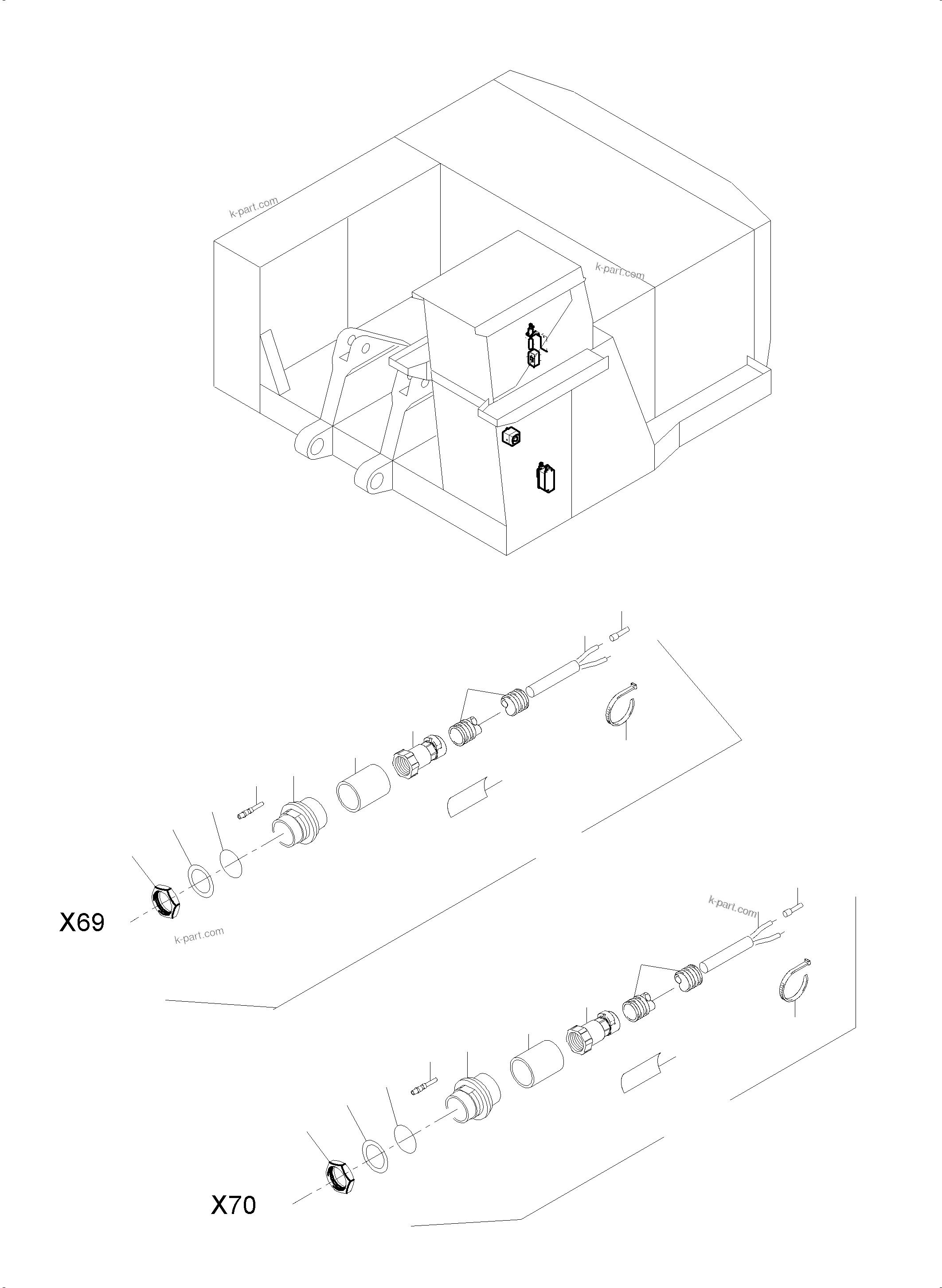 k-part.com

k-part.com

X69

k-part.com

k-part.com

X70