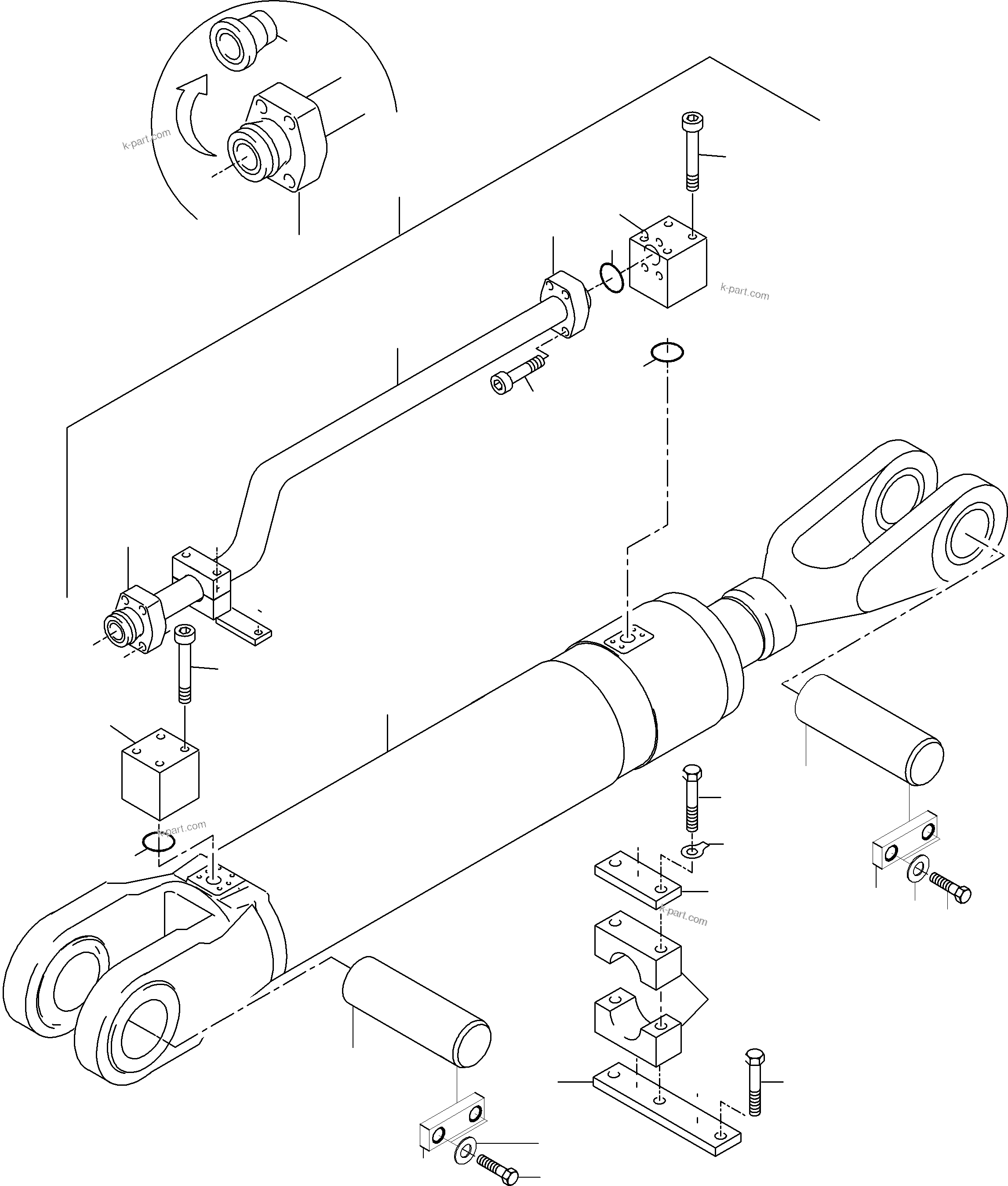 k-part.com

k-part.com

k-part.com

k-part.com