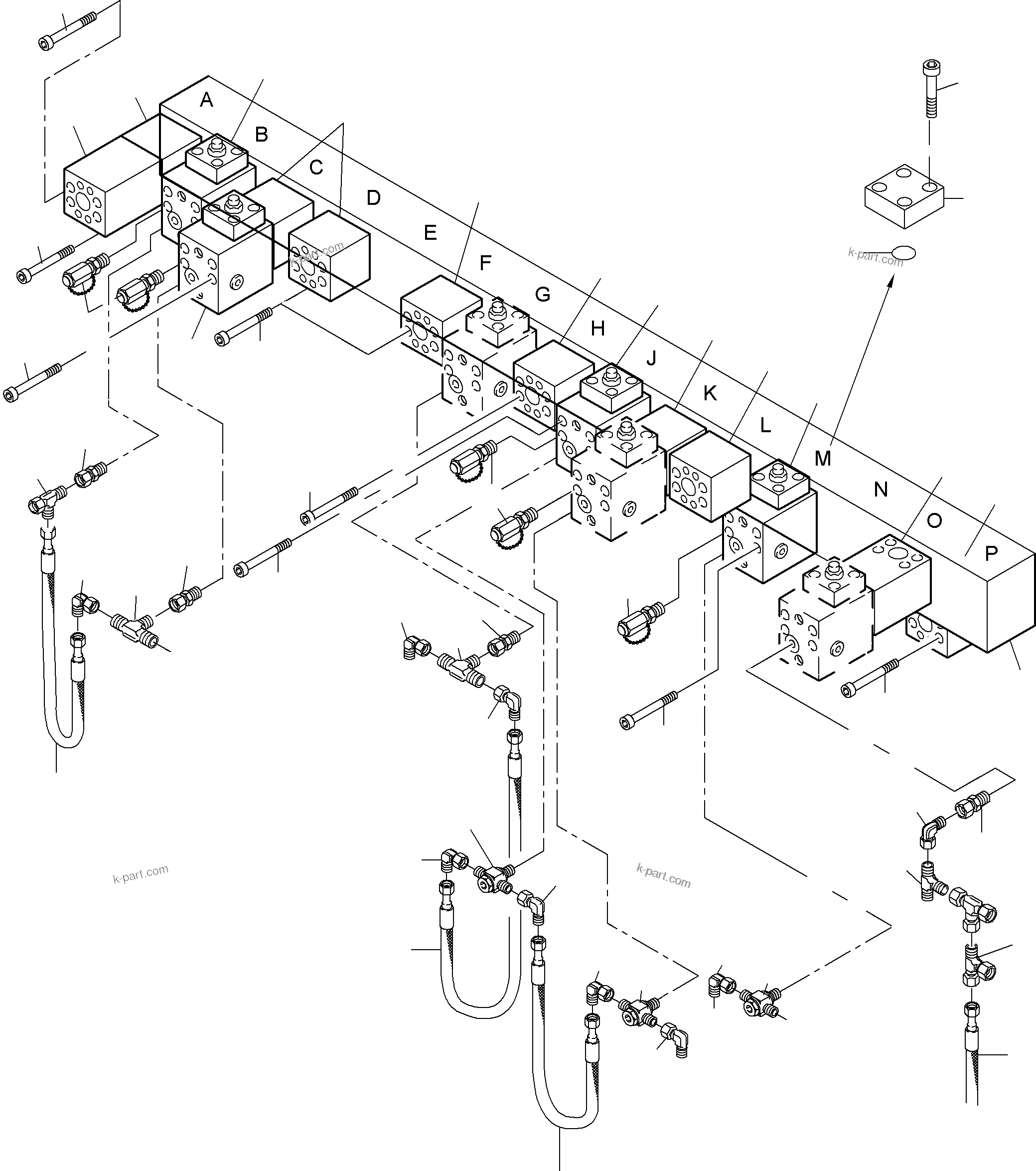 A
B
C
D
E
F
G
H
J
K
L
M
N
O
P
k-part.com
k-part.com
k-part.com
k-part.com