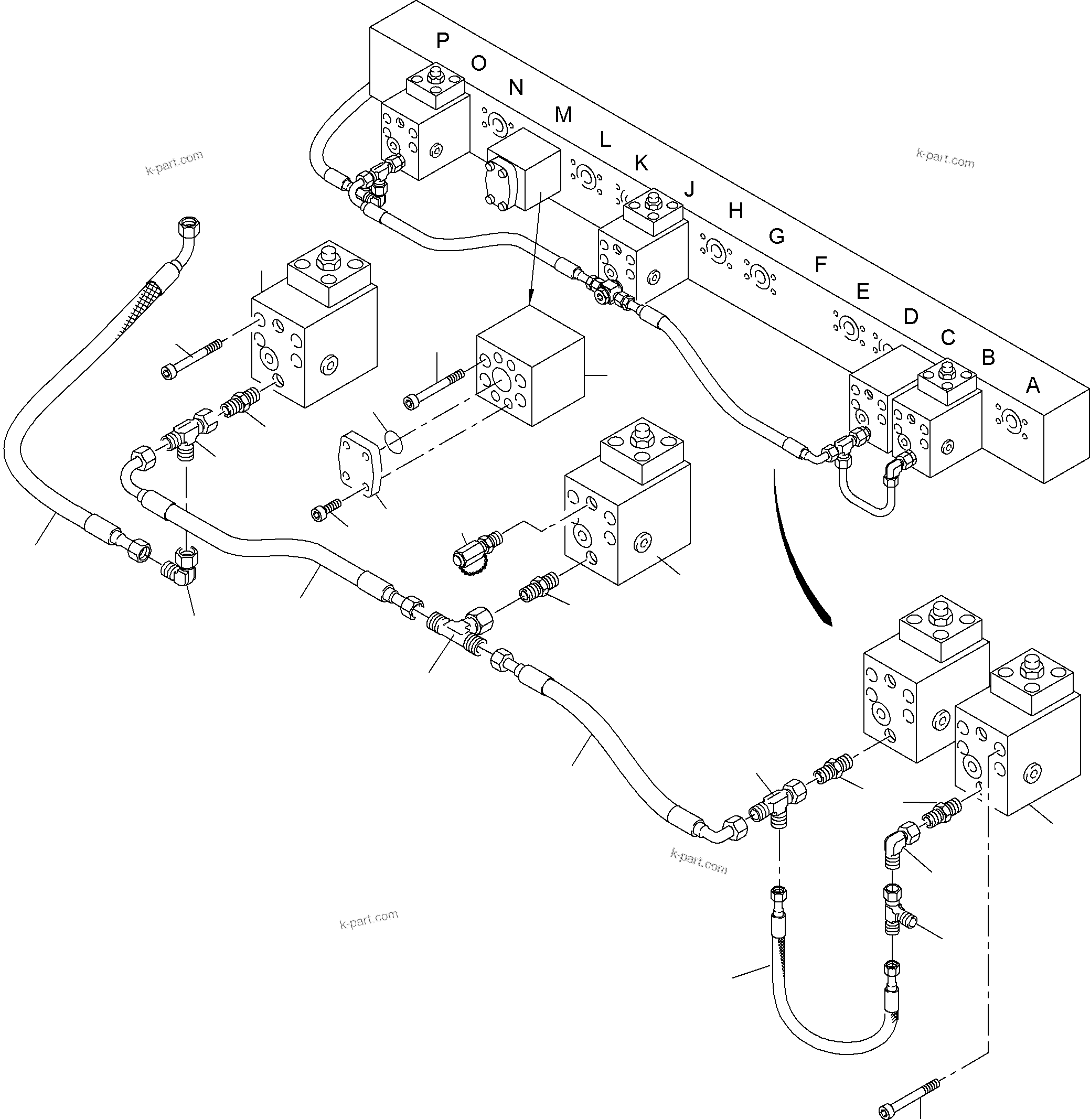 P
O
N
M
L
K
J
H
G
F
E
D
C
B
A

k-part.com

k-part.com

k-part.com

k-part.com