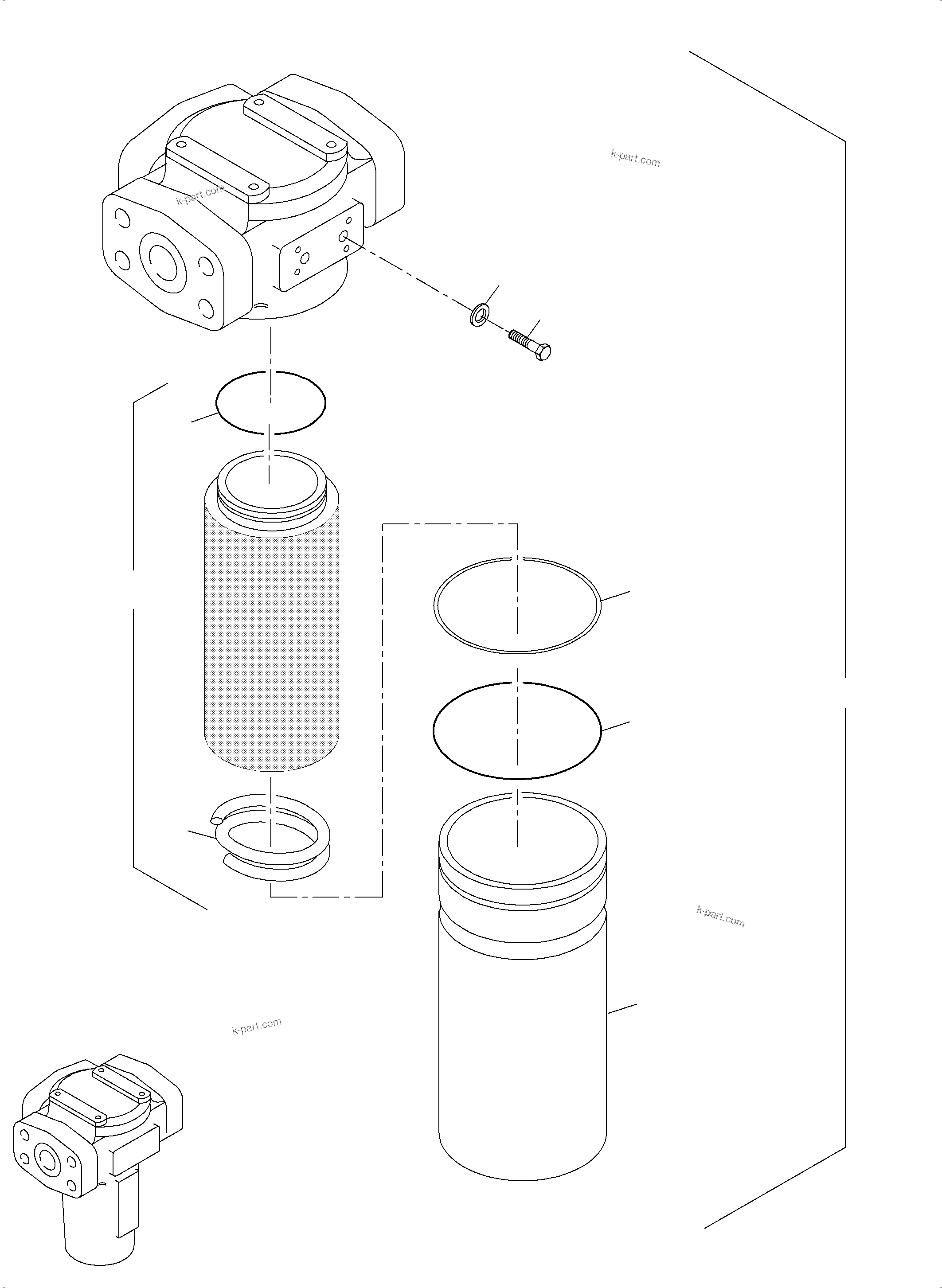 k-part.com

k-part.com

k-part.com

k-part.com