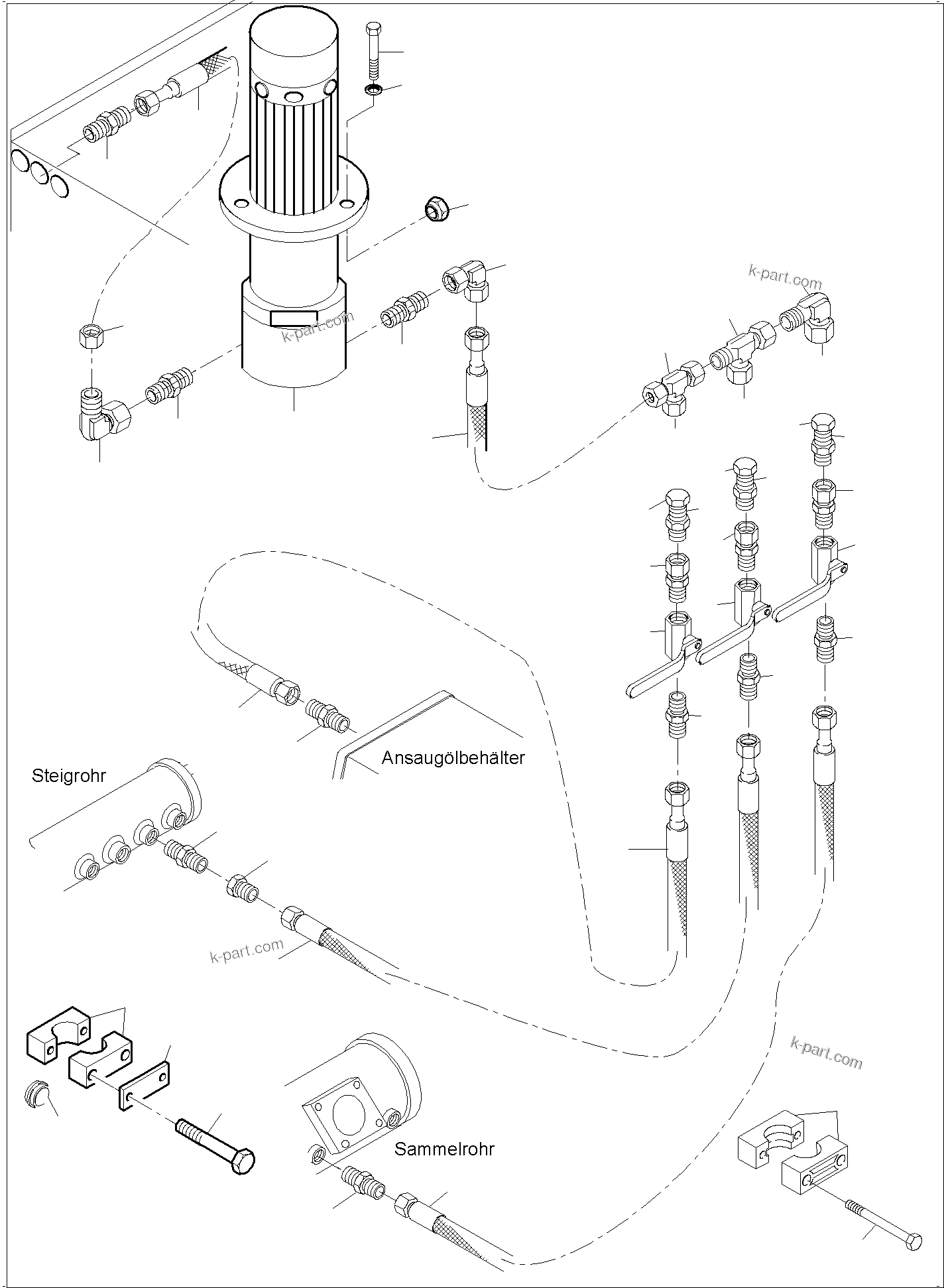 k-part.com

k-part.com

Ansaugölbehälter

Steigrohr

k-part.com

k-part.com

Sammelrohr