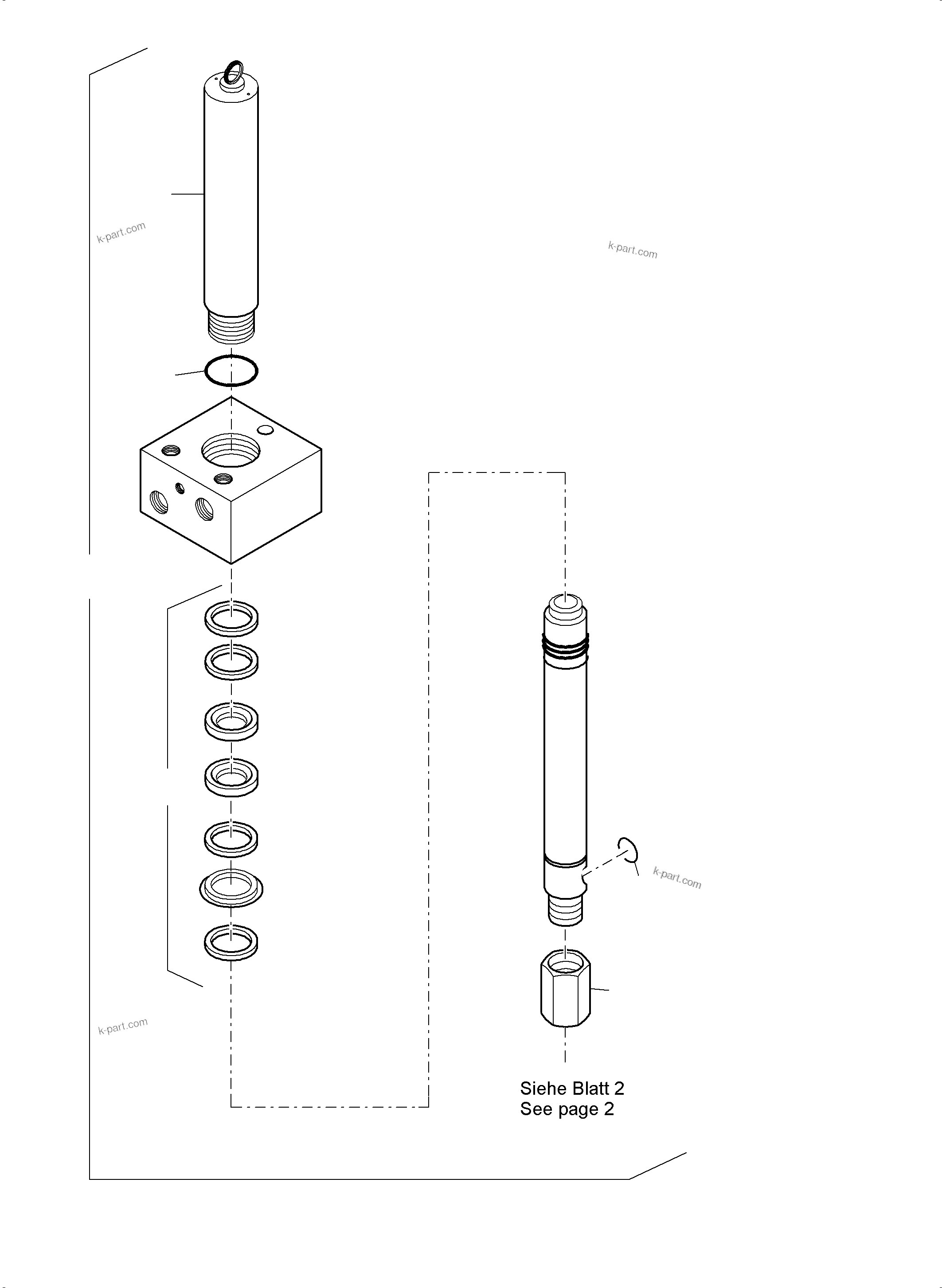 k-part.com

k-part.com

k-part.com

k-part.com

Siehe Blatt 2
See page 2