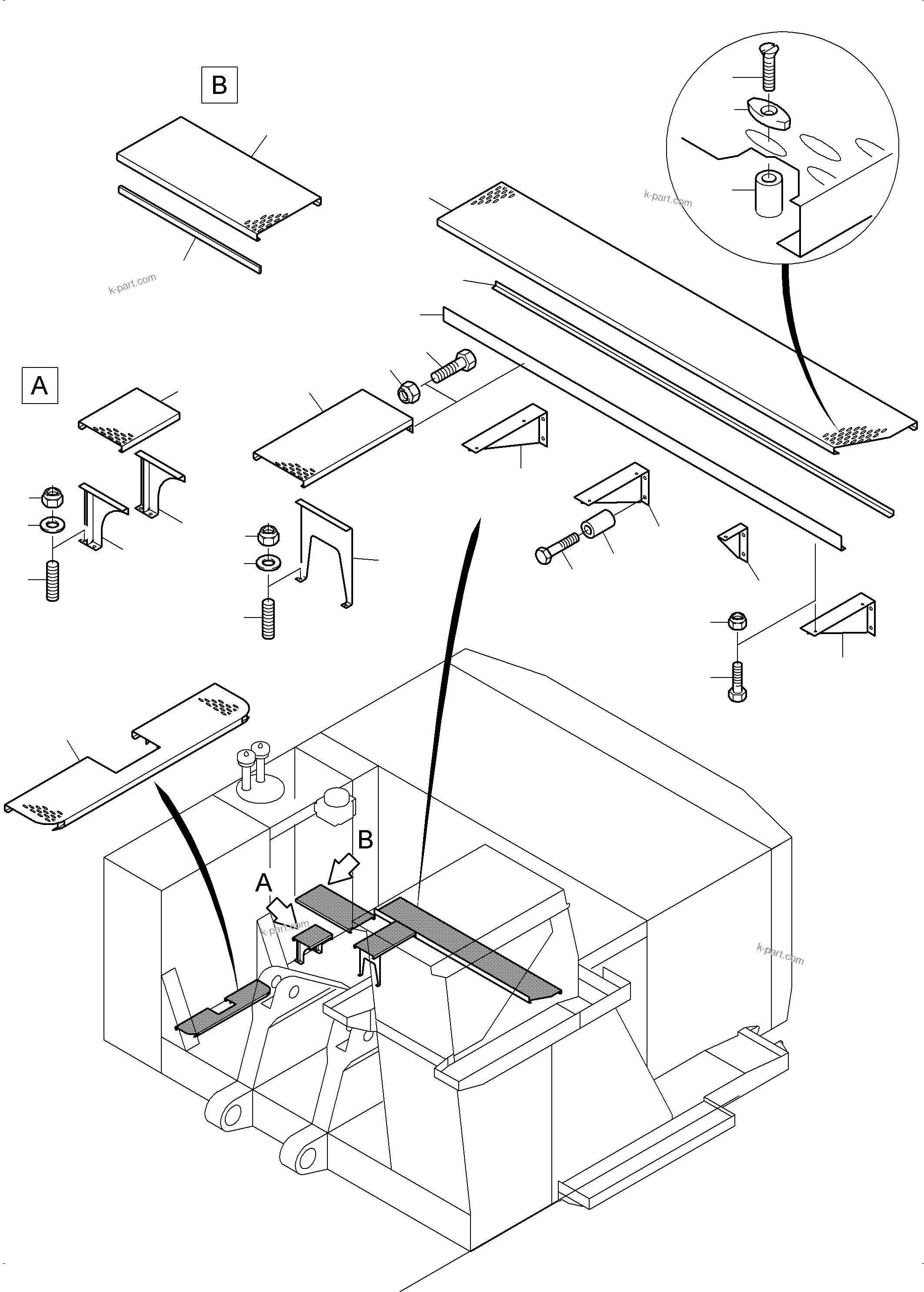 B

k-part.com

k-part.com

A

B

A

k-part.com

k-part.com