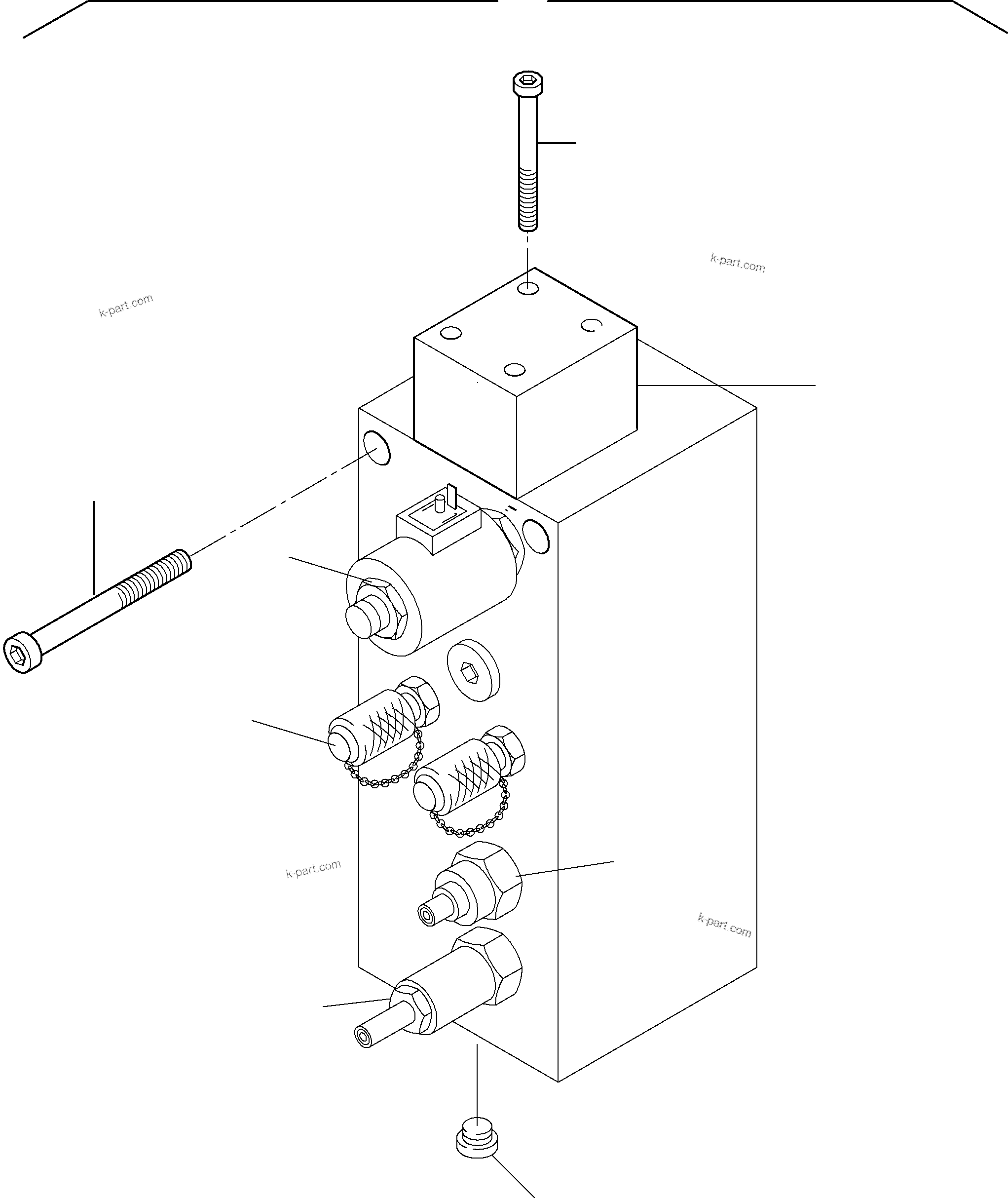 k-part.com

k-part.com

k-part.com

k-part.com