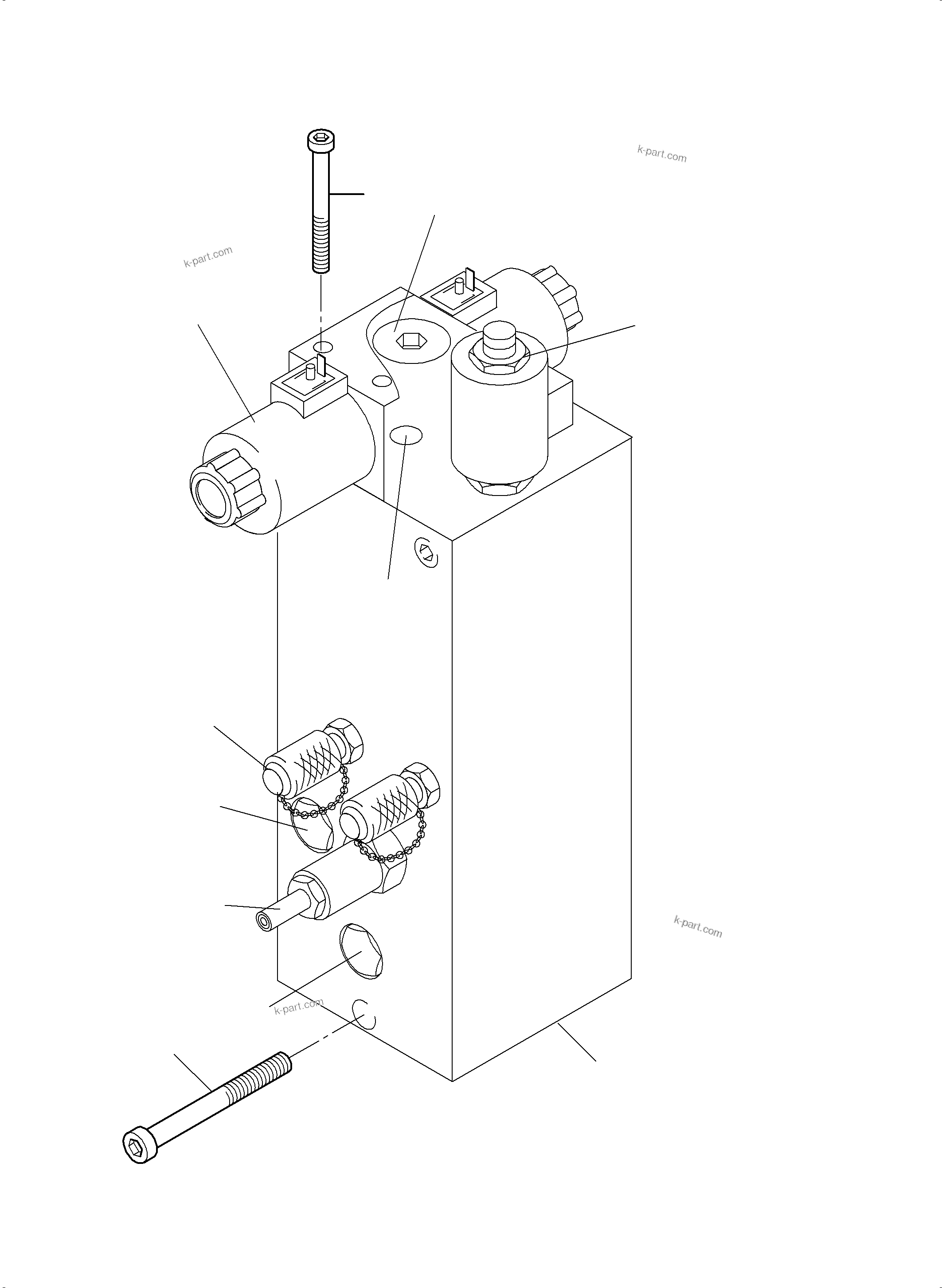 k-part.com

k-part.com

k-part.com

k-part.com