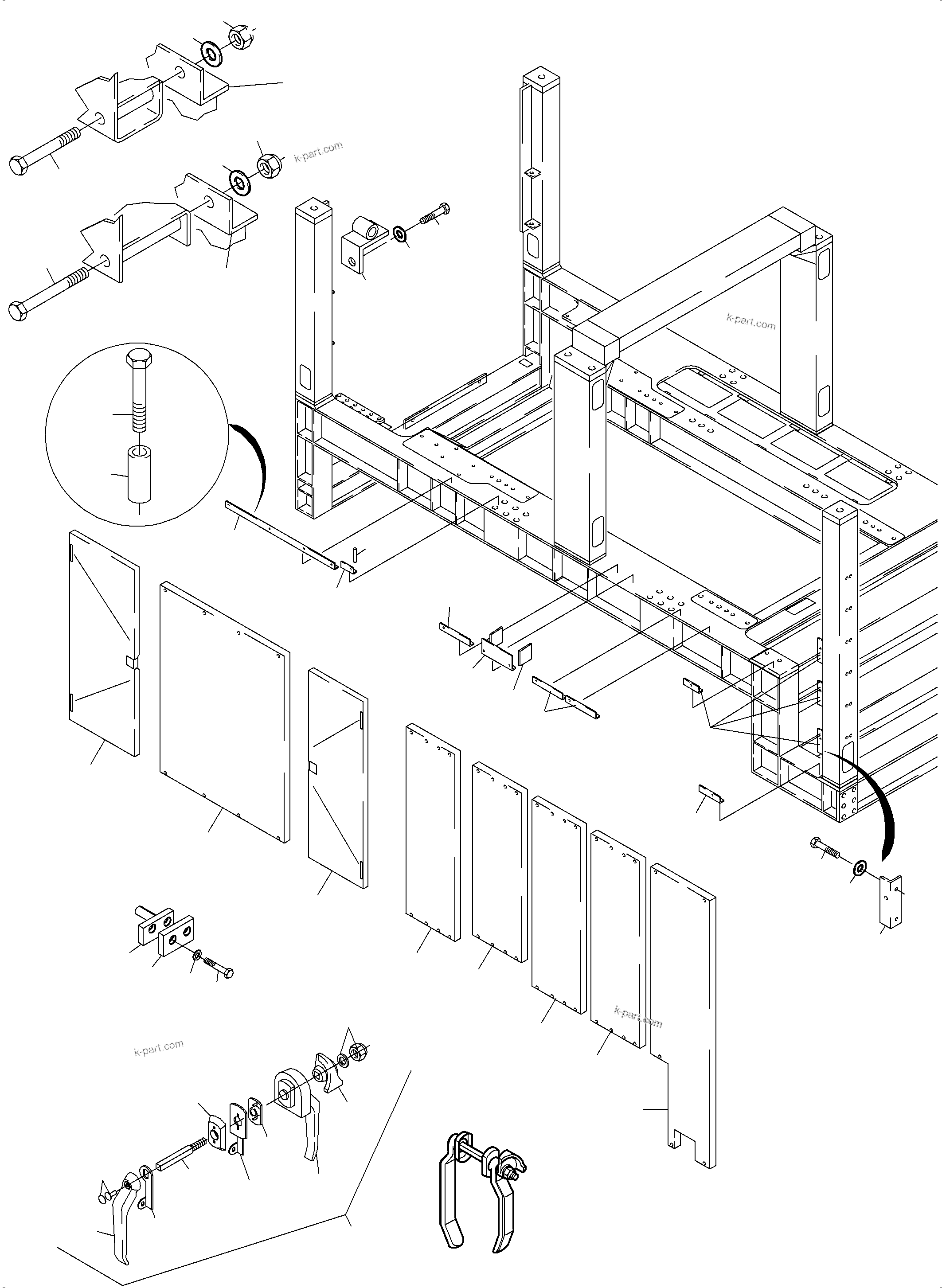 k-part.com

k-part.com

k-part.com

k-part.com