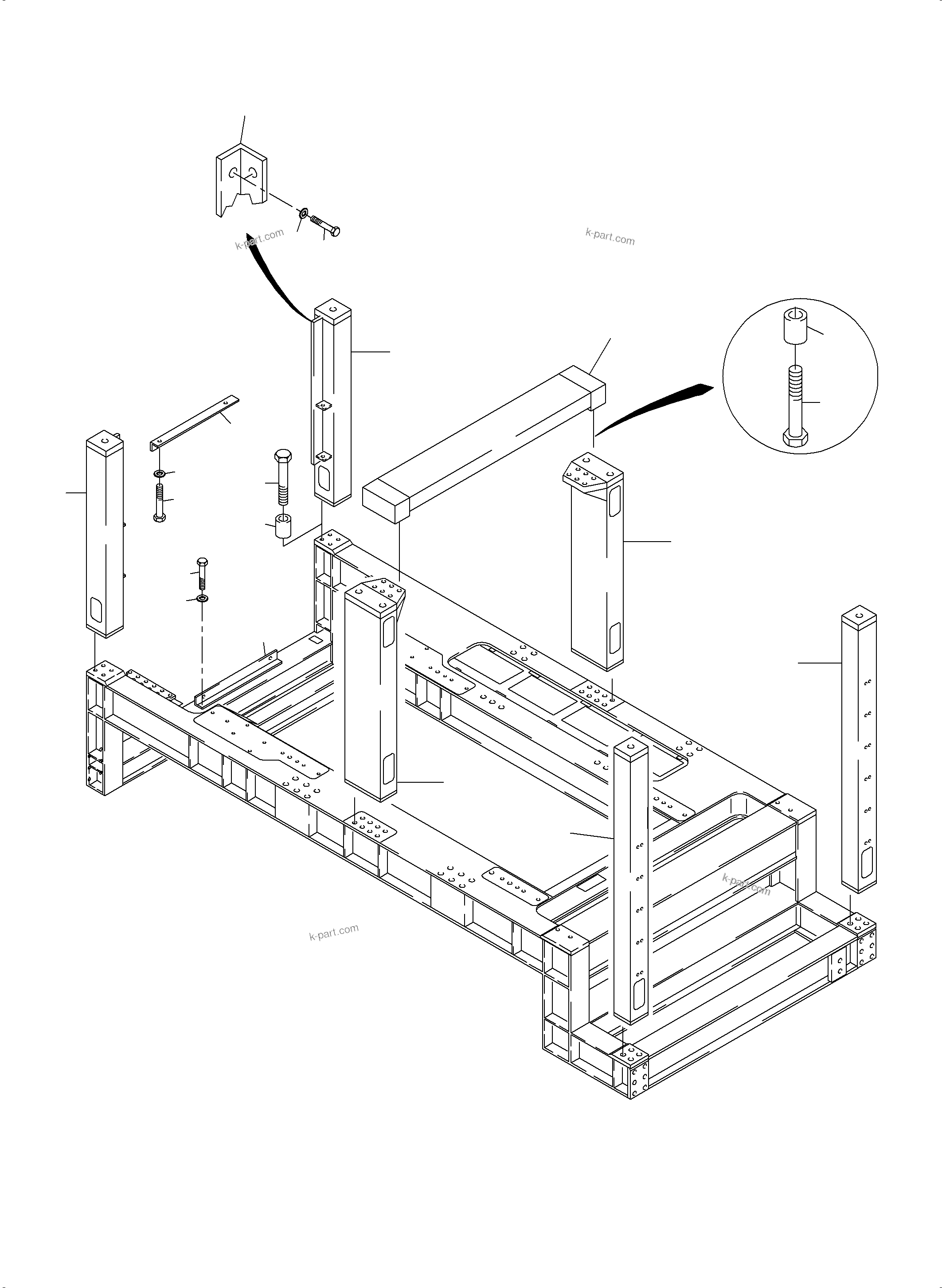 k-part.com

k-part.com

k-part.com

k-part.com