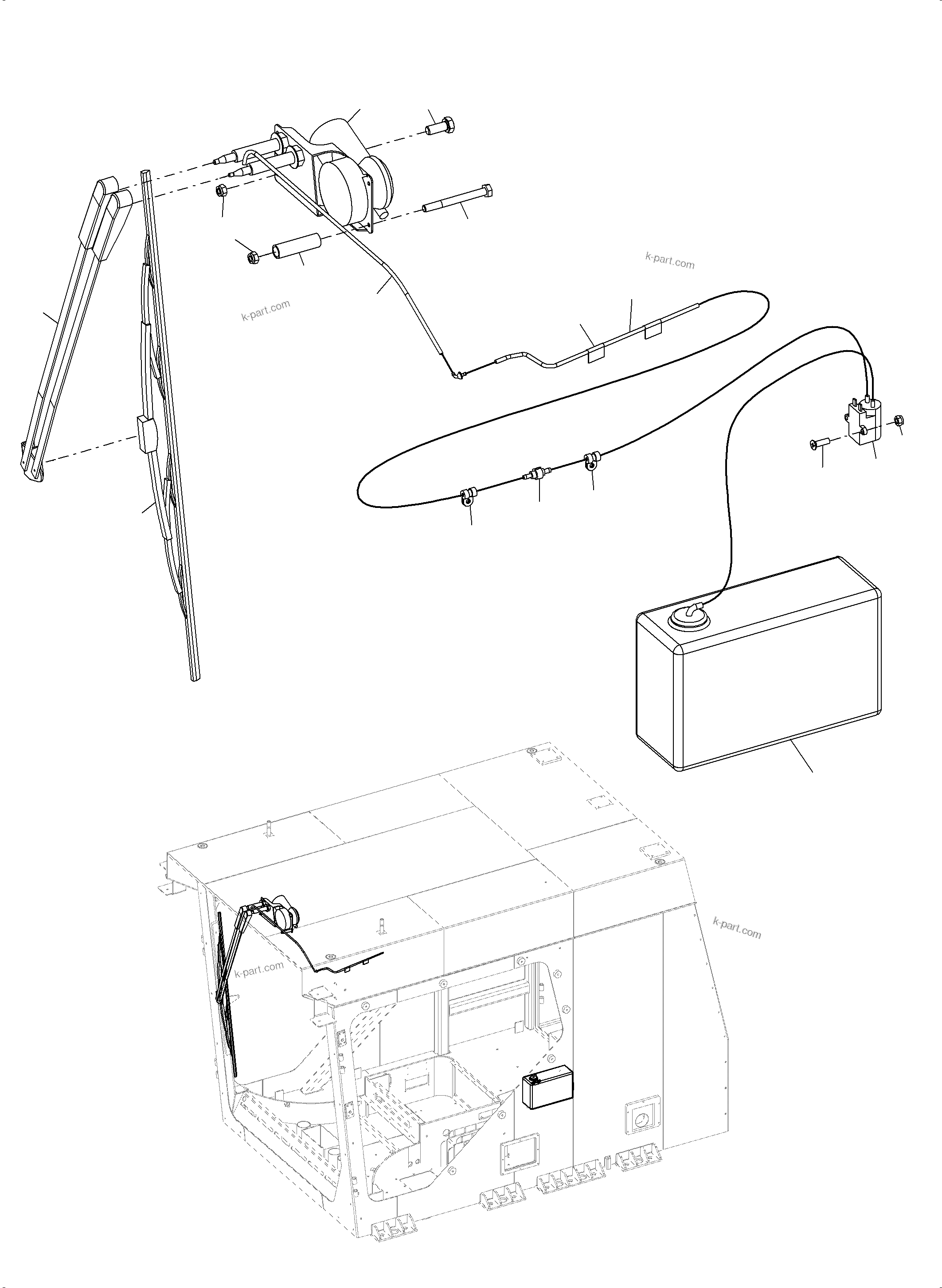 k-part.com

k-part.com

k-part.com

k-part.com