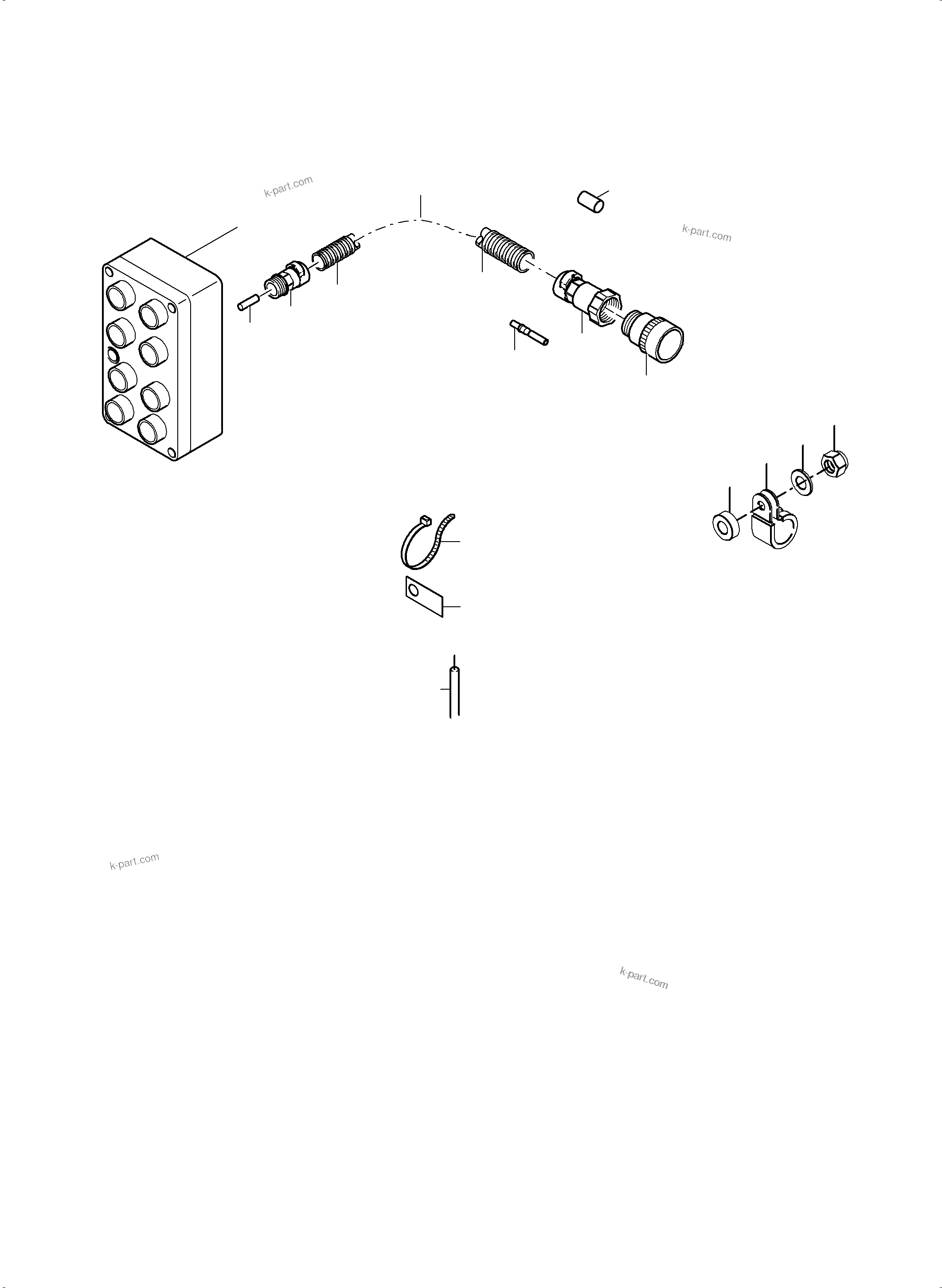 k-part.com

k-part.com

k-part.com

k-part.com