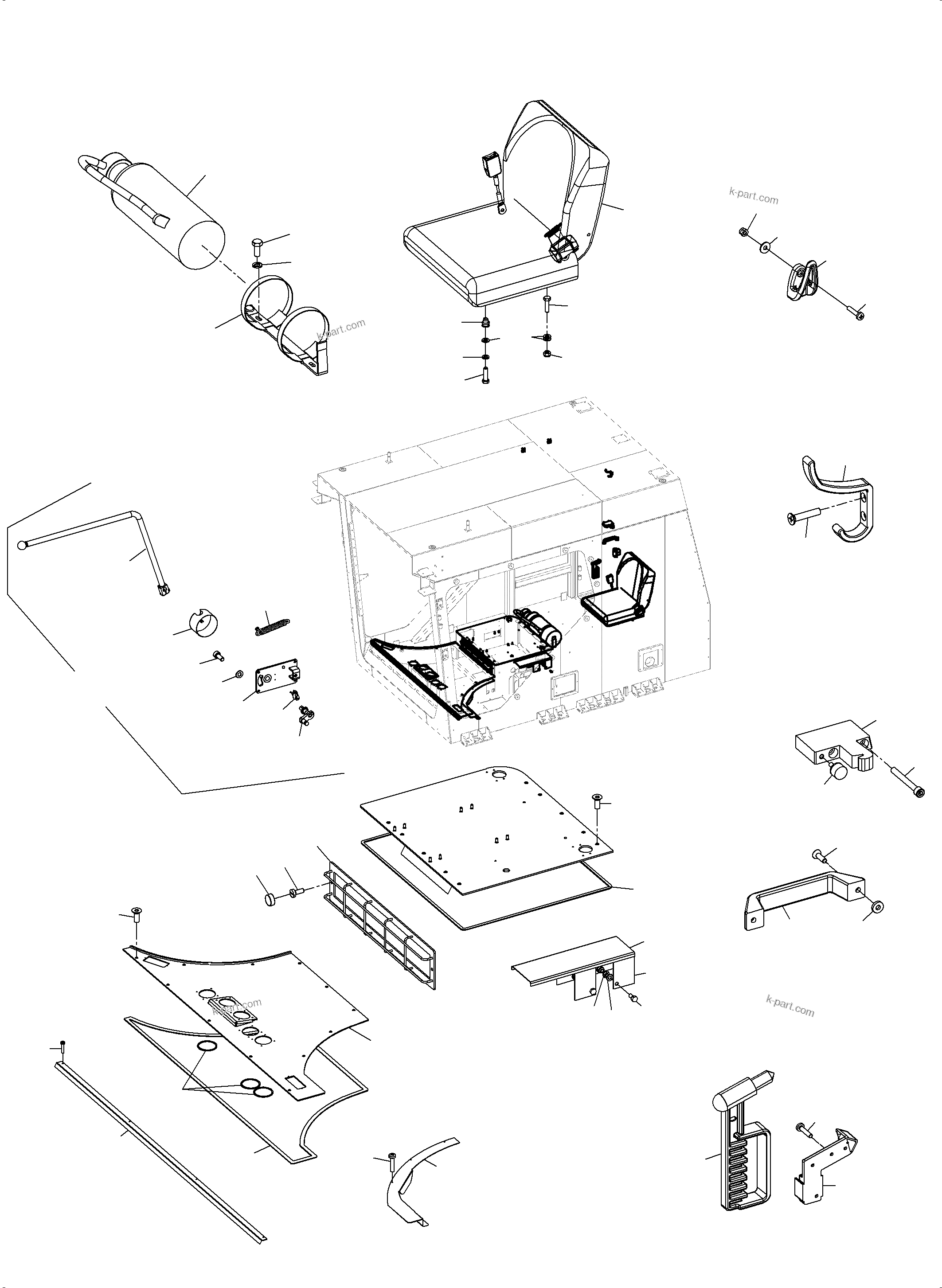 k-part.com

k-part.com

k-part.com

k-part.com