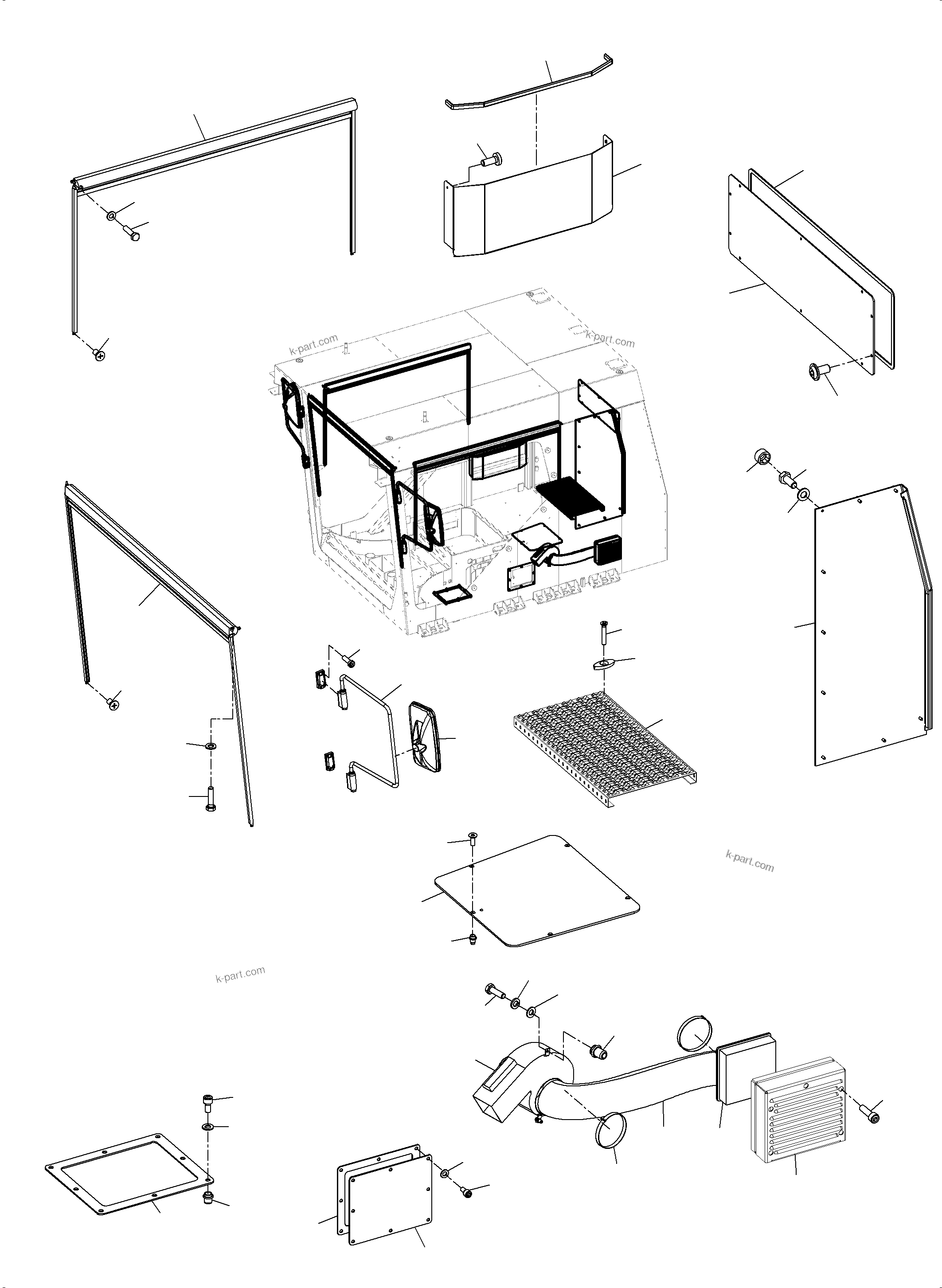 k-part.com
k-part.com
k-part.com
k-part.com