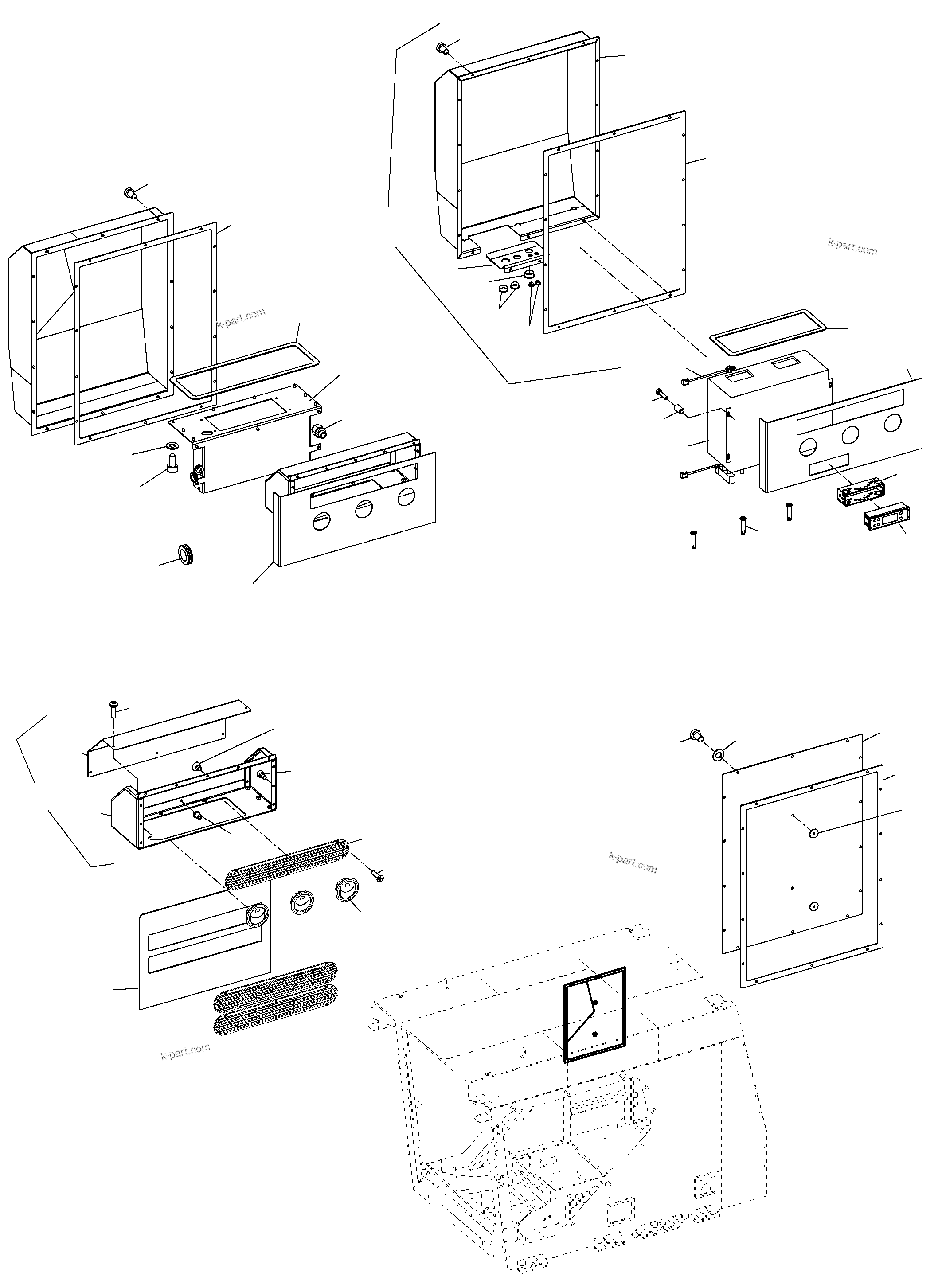 k-part.com

k-part.com

k-part.com

k-part.com