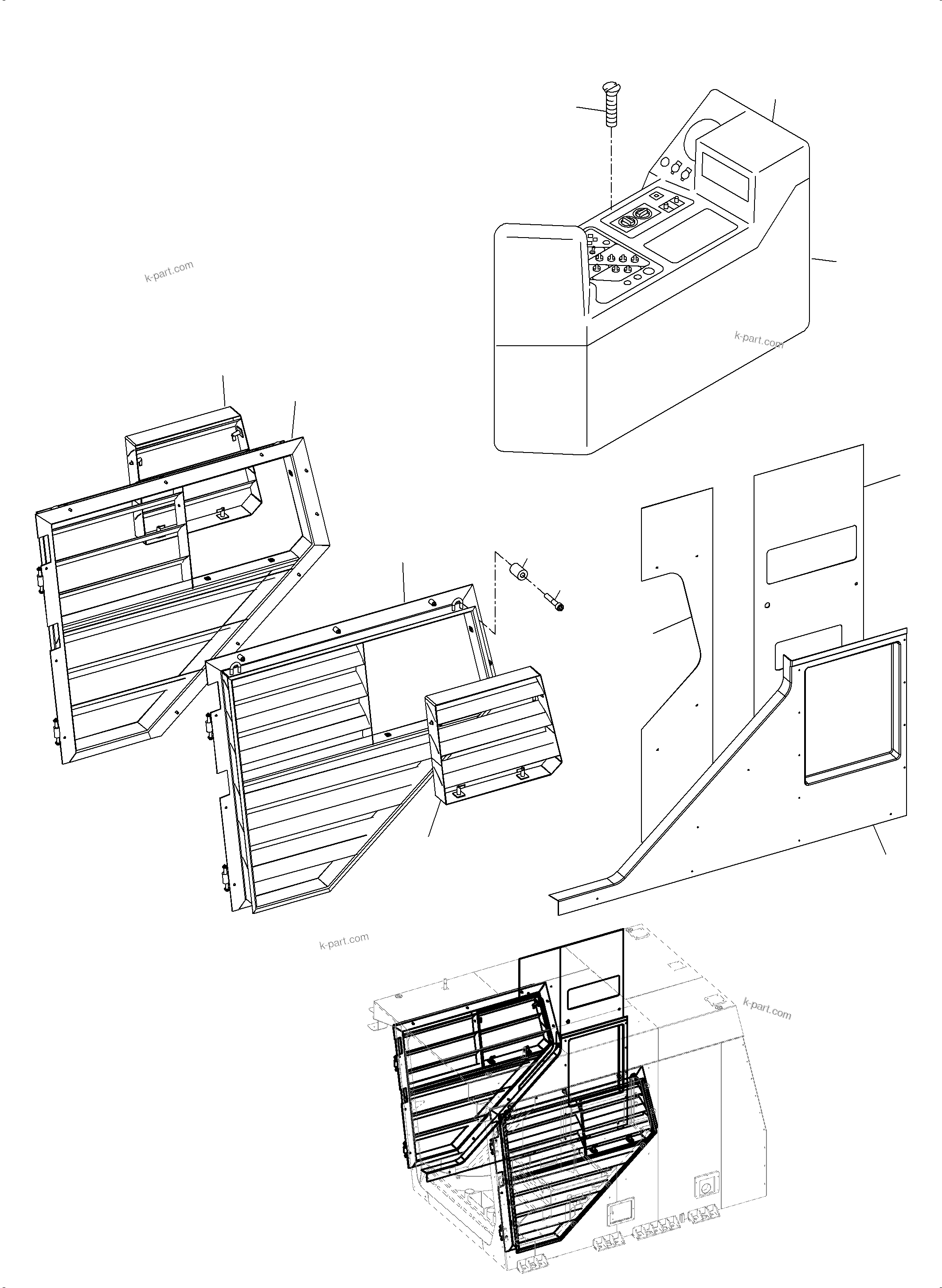 k-part.com

k-part.com

k-part.com

k-part.com