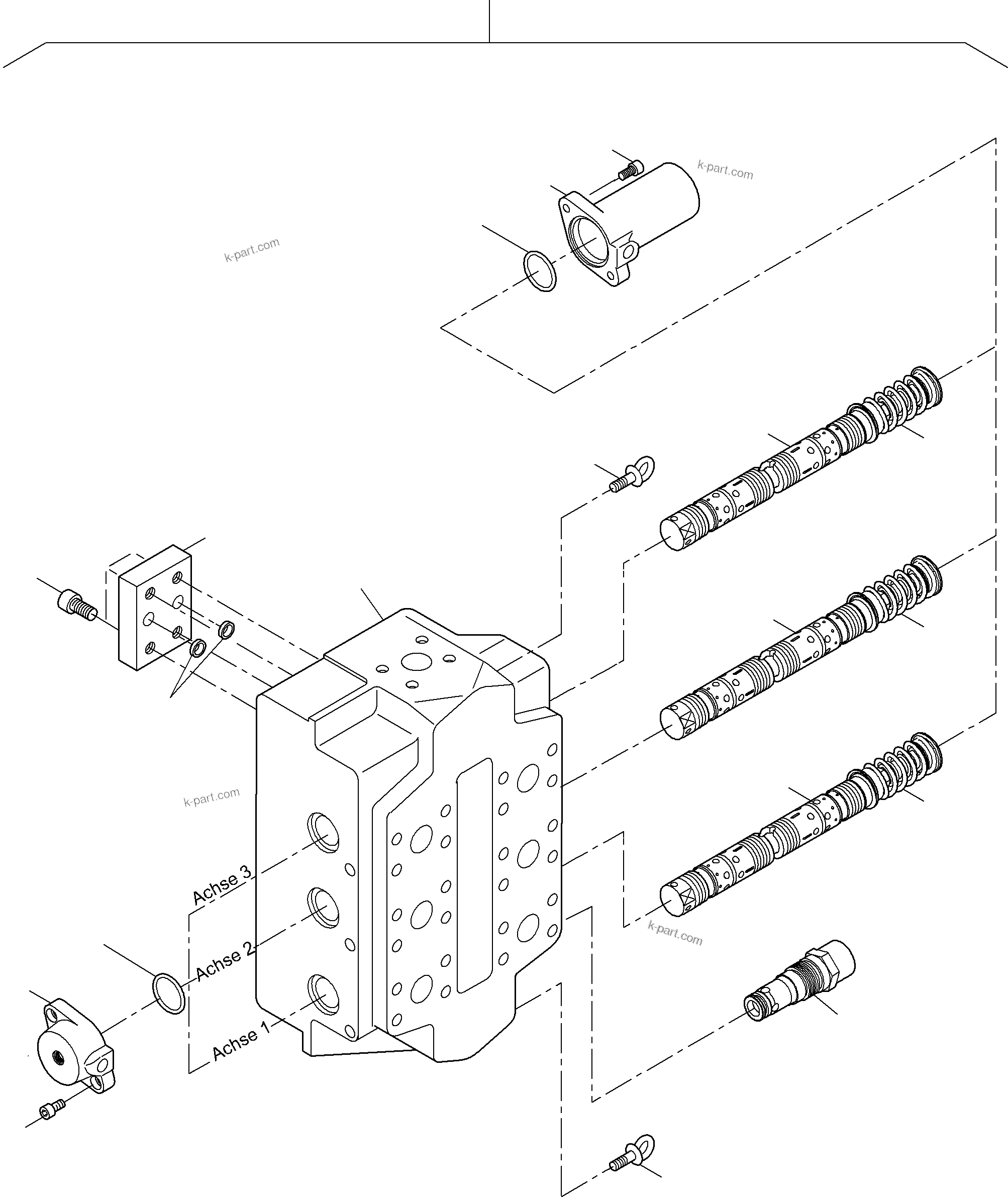 k-part.com

k-part.com

k-part.com

Achse 3

Achse 2

Achse 1

k-part.com