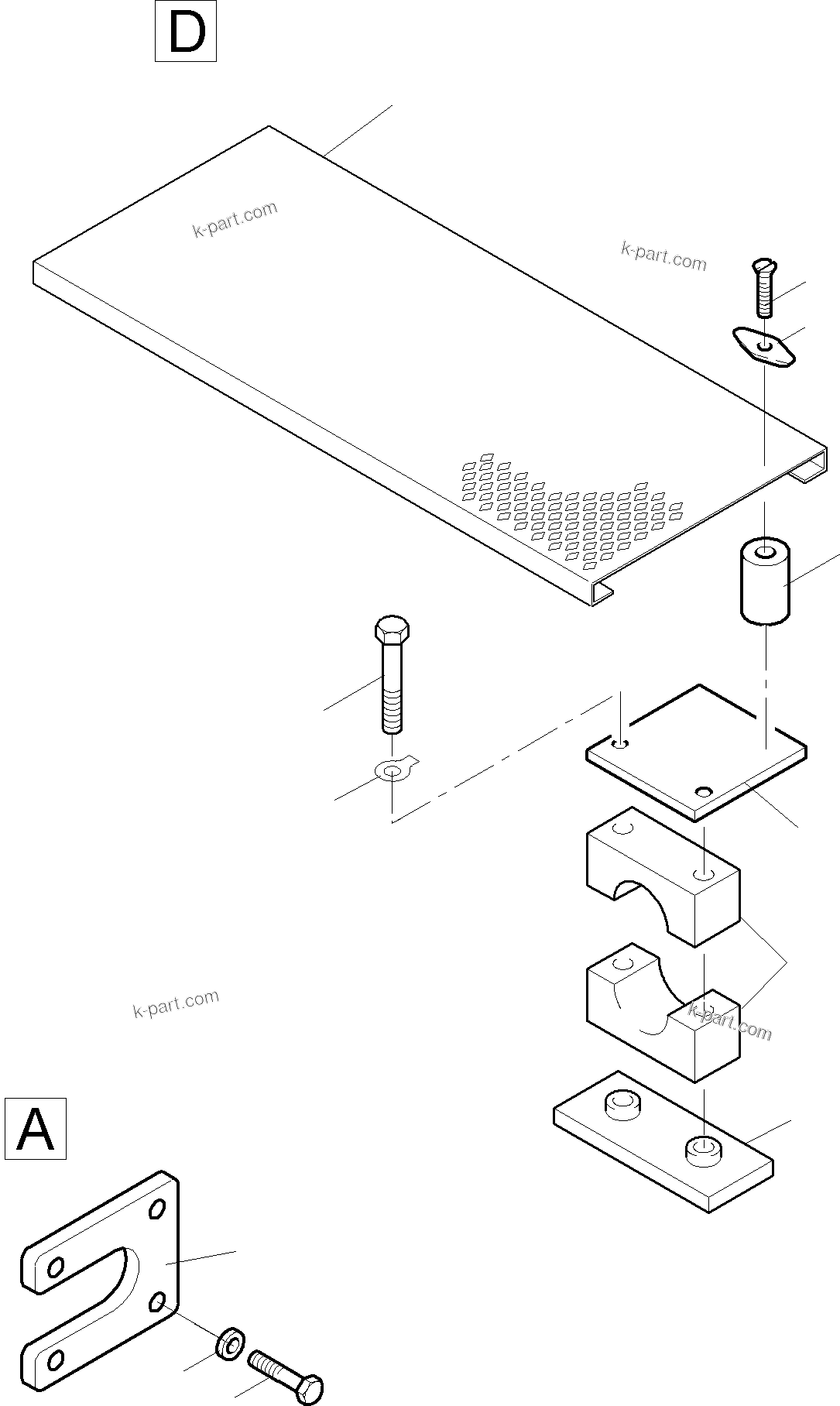 D

k-part.com

k-part.com

k-part.com

k-part.com

A