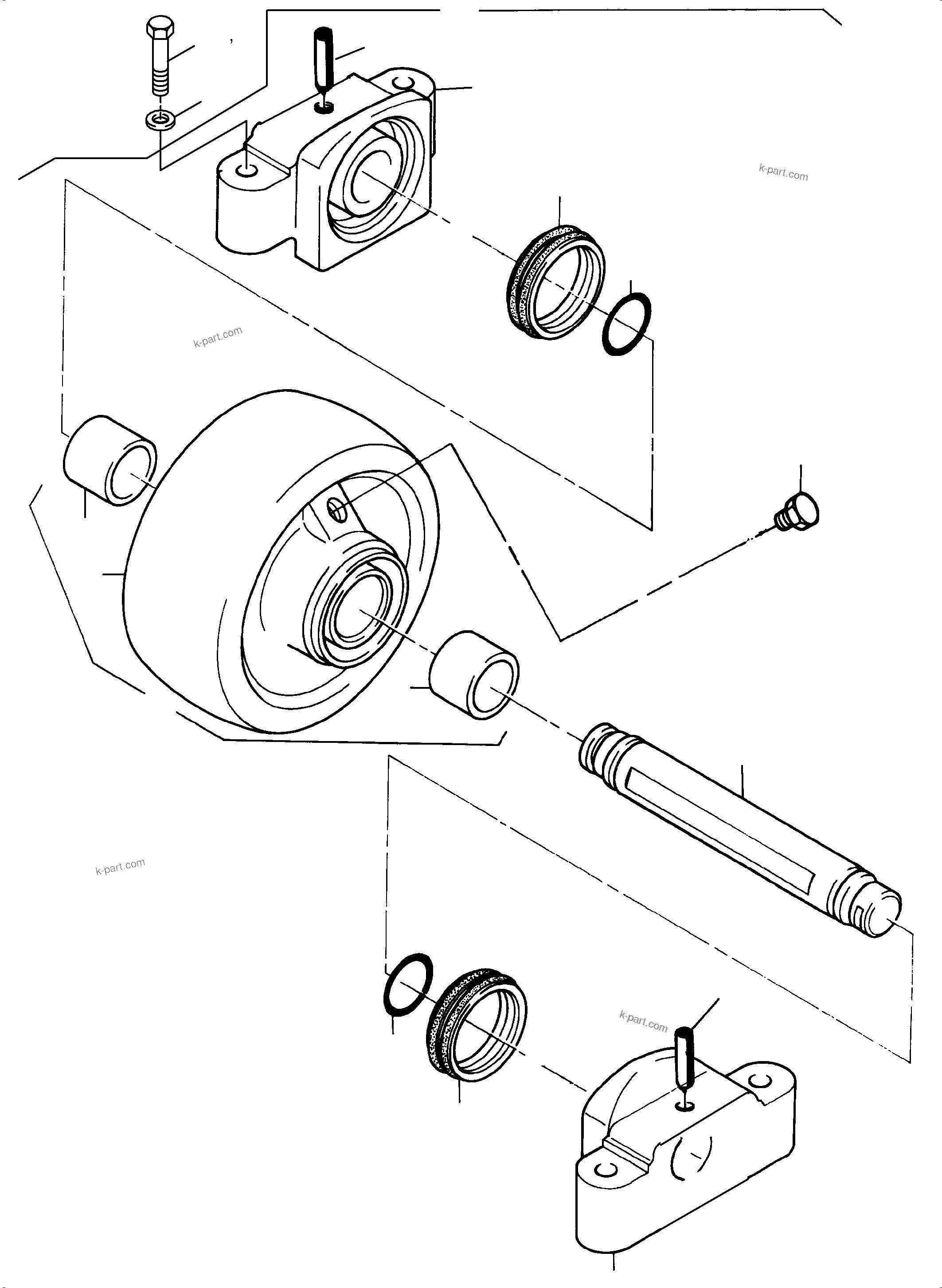 k-part.com

k-part.com

k-part.com

k-part.com