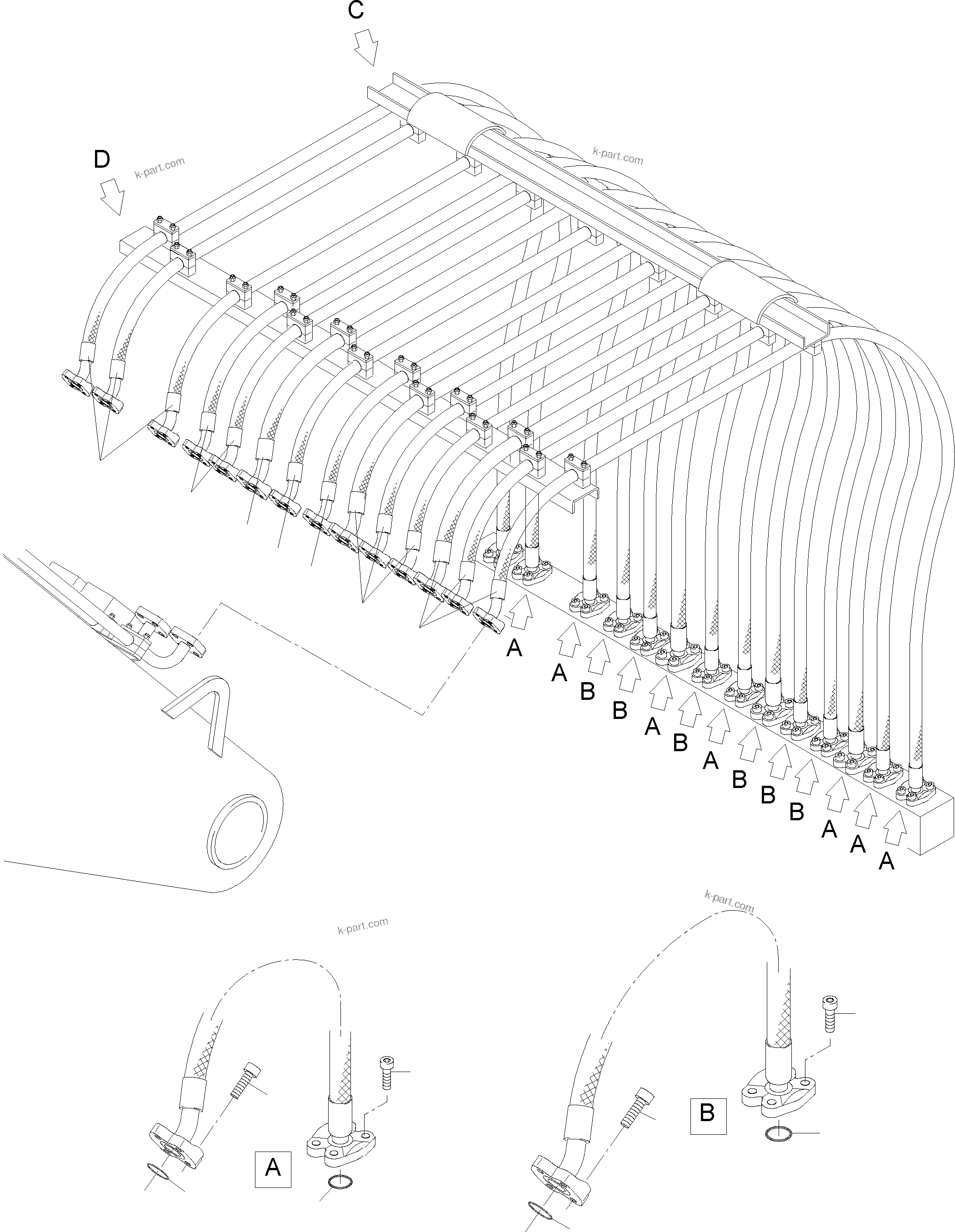 C

D

k-part.com

k-part.com

A

A

B

B

A

B

A

B

B

B

A

A

A

k-part.com

k-part.com

A

B