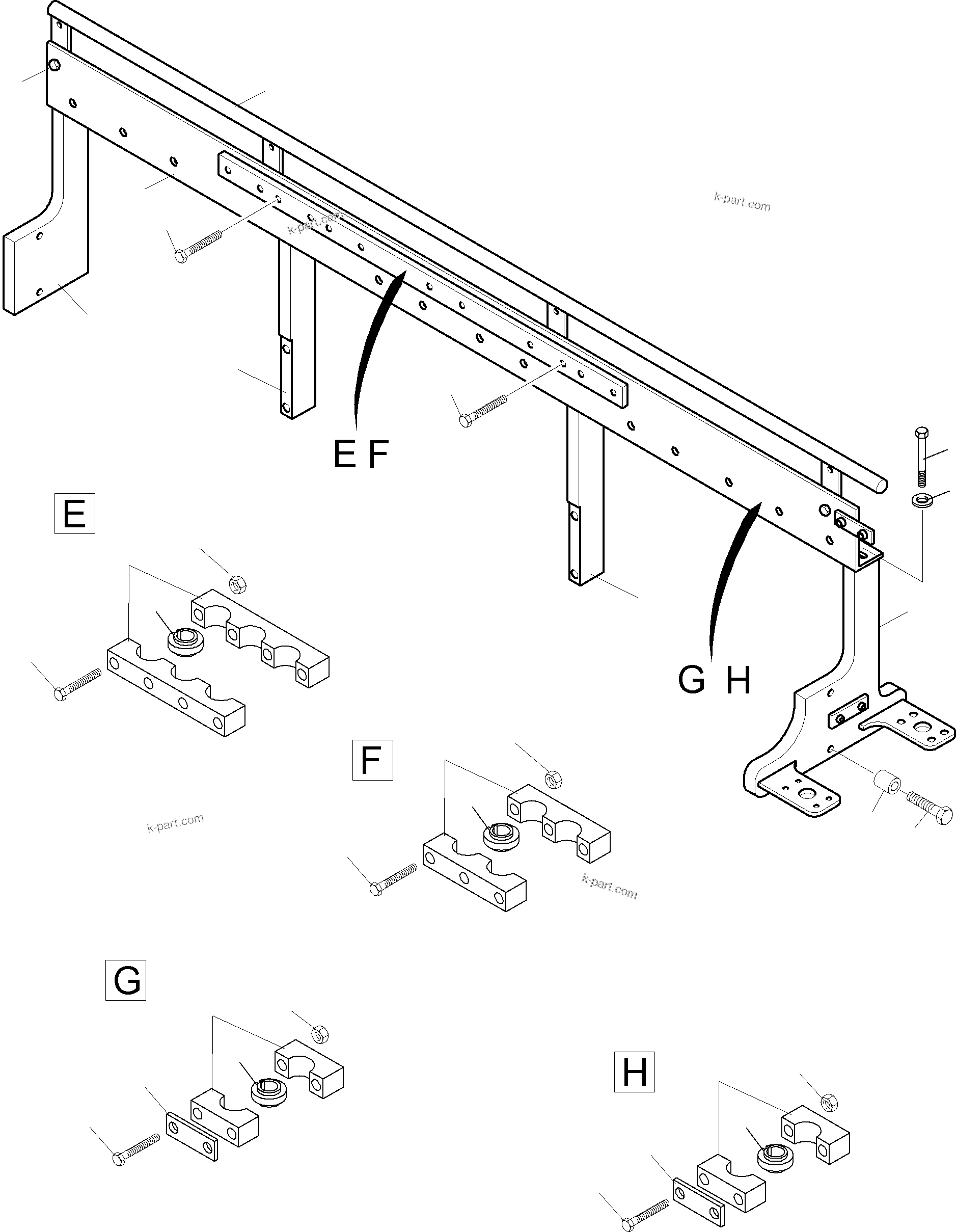 k-part.com

k-part.com

E F

E

G H

F

k-part.com

k-part.com

G

H