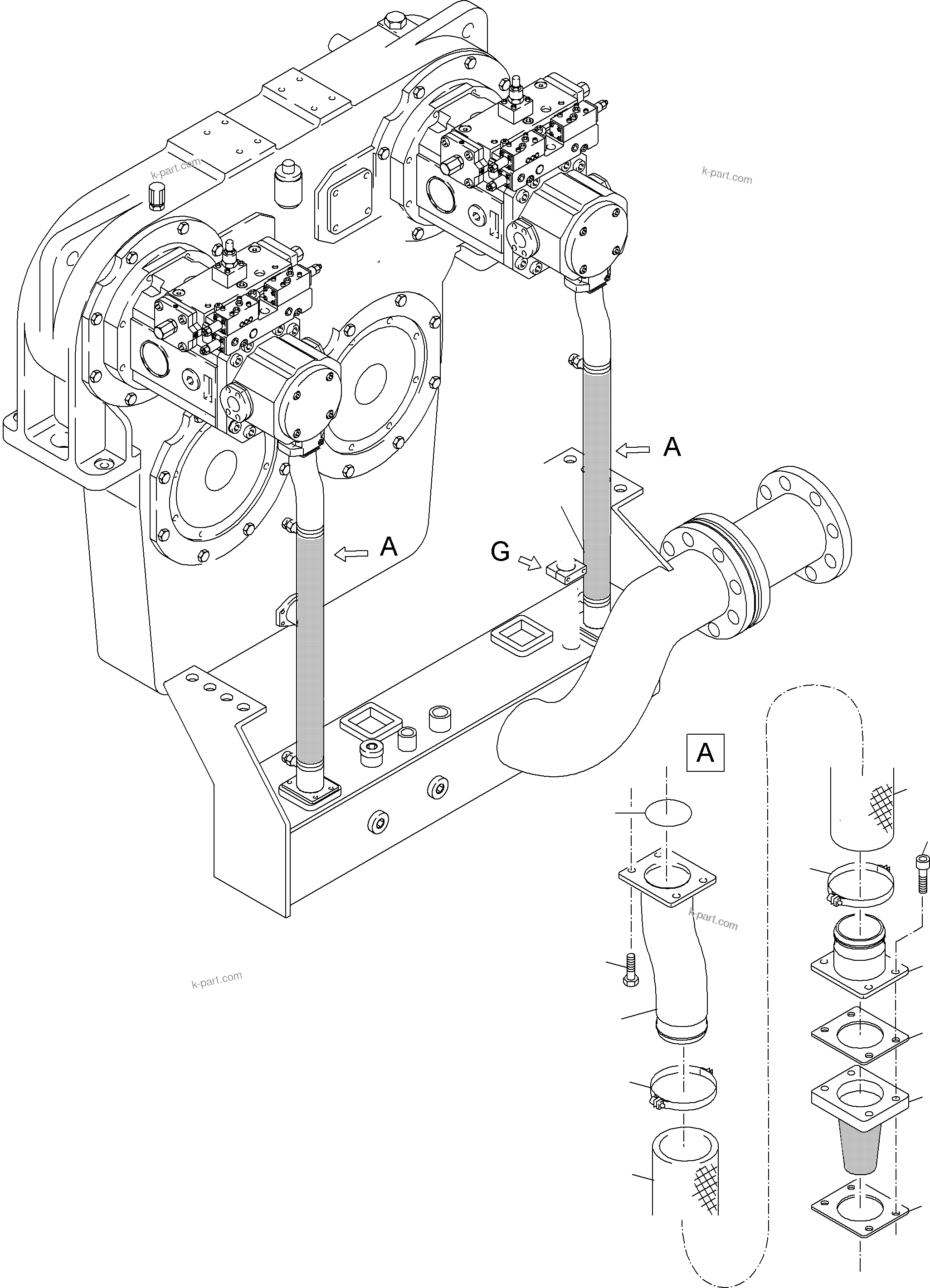 k-part.com
k-part.com
A
A
G
A
k-part.com
k-part.com