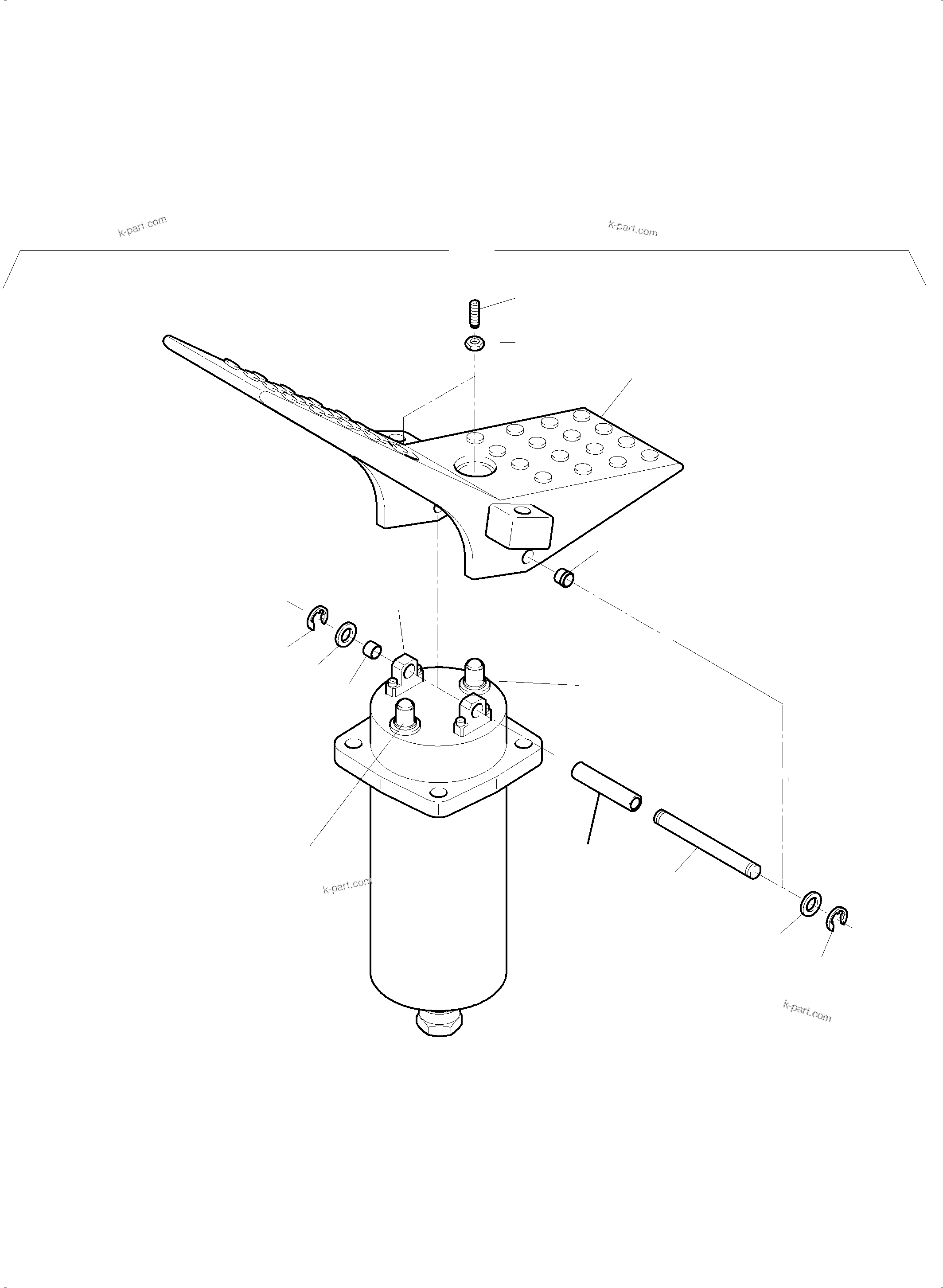 k-part.com

k-part.com

k-part.com

k-part.com