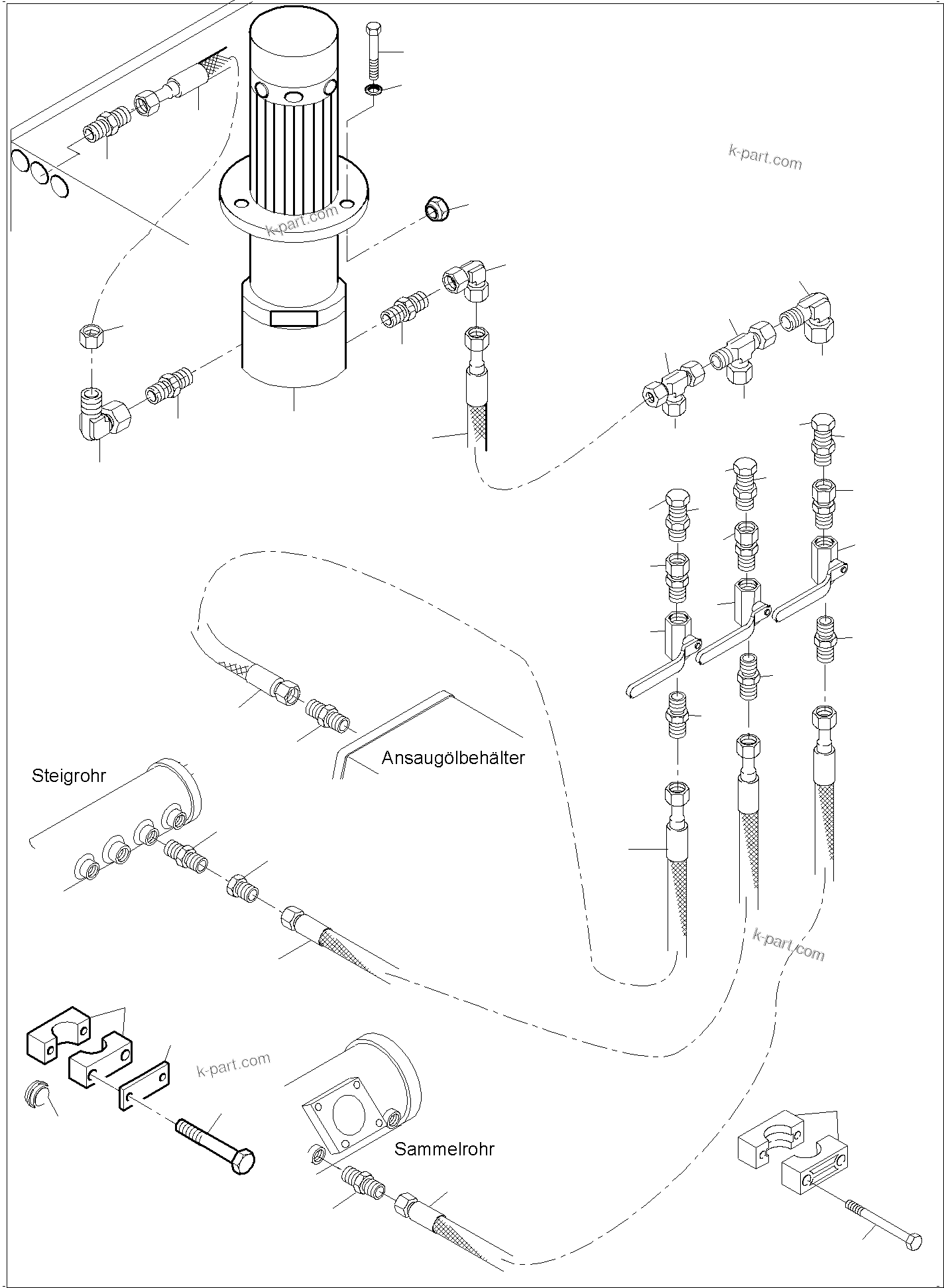 k-part.com

k-part.com

Ansaugölbehälter

Steigrohr

k-part.com

k-part.com

Sammelrohr