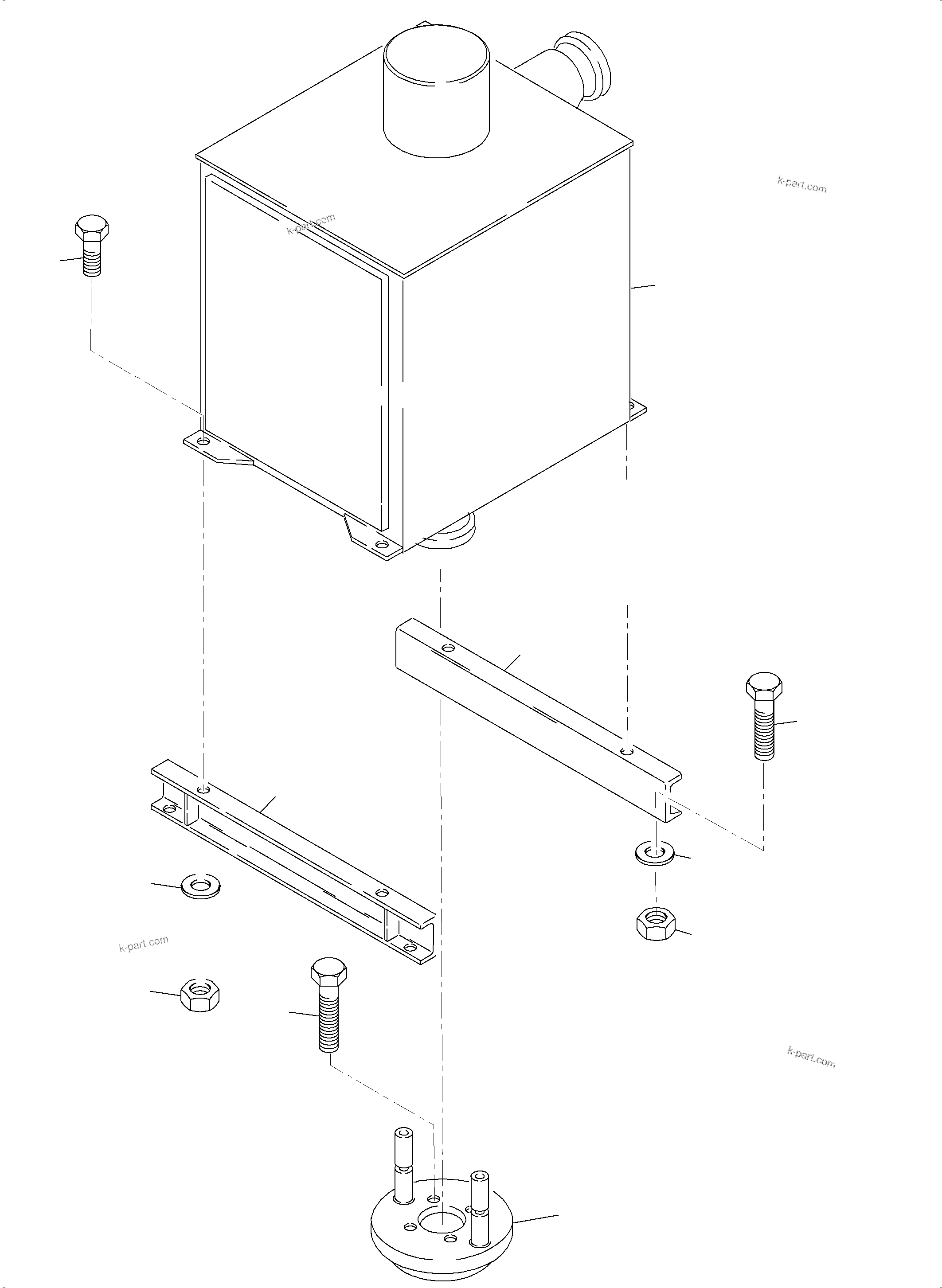 k-part.com

k-part.com

k-part.com

k-part.com