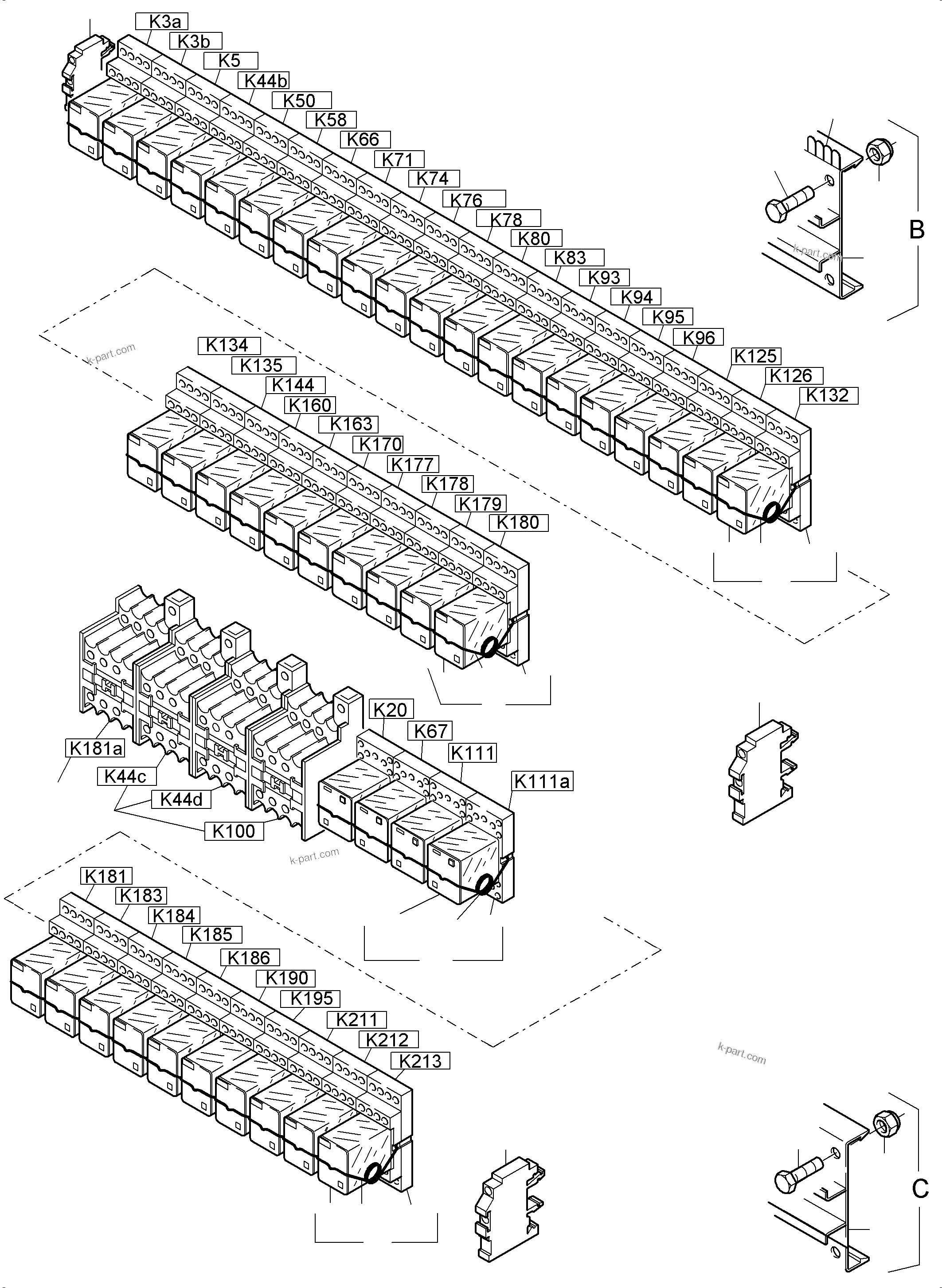 K3a
K3b
K5
K44b
K50
K58
K66
K71
K74
K76
K78
K80
K83
K93
K94
K95
K96
K125
K126
K132
B
k-part.com
k-part.com
K134
K135
K144
K160
K163
K170
K177
K178
K179
K180
K20
K67
K111
K111a
K181a
K44c
K44d
K100
k-part.com
K181
K183
K184
K185
K186
K190
K195
K211
K212
K213
k-part.com
C