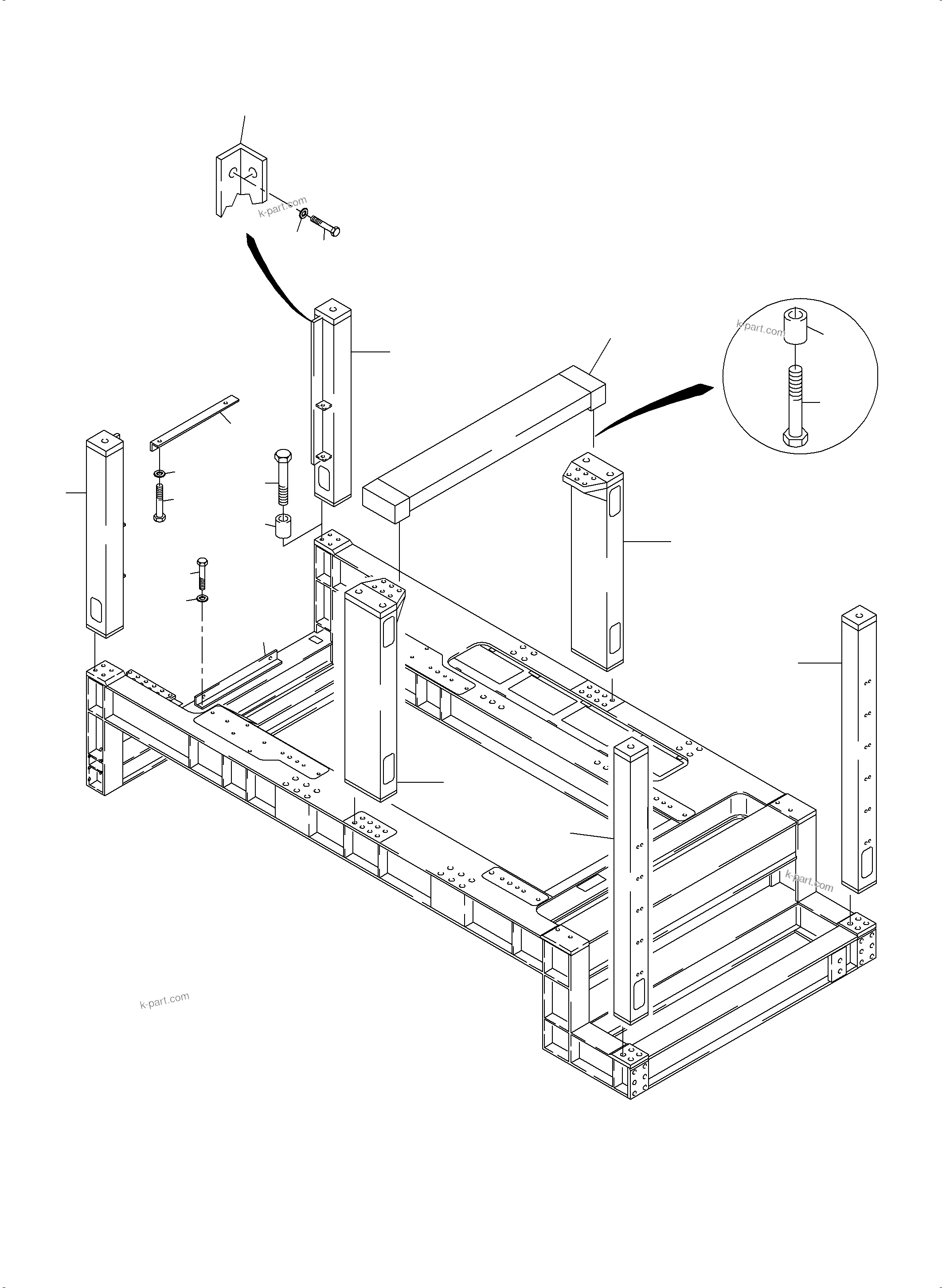 k-part.com

k-part.com

k-part.com

k-part.com