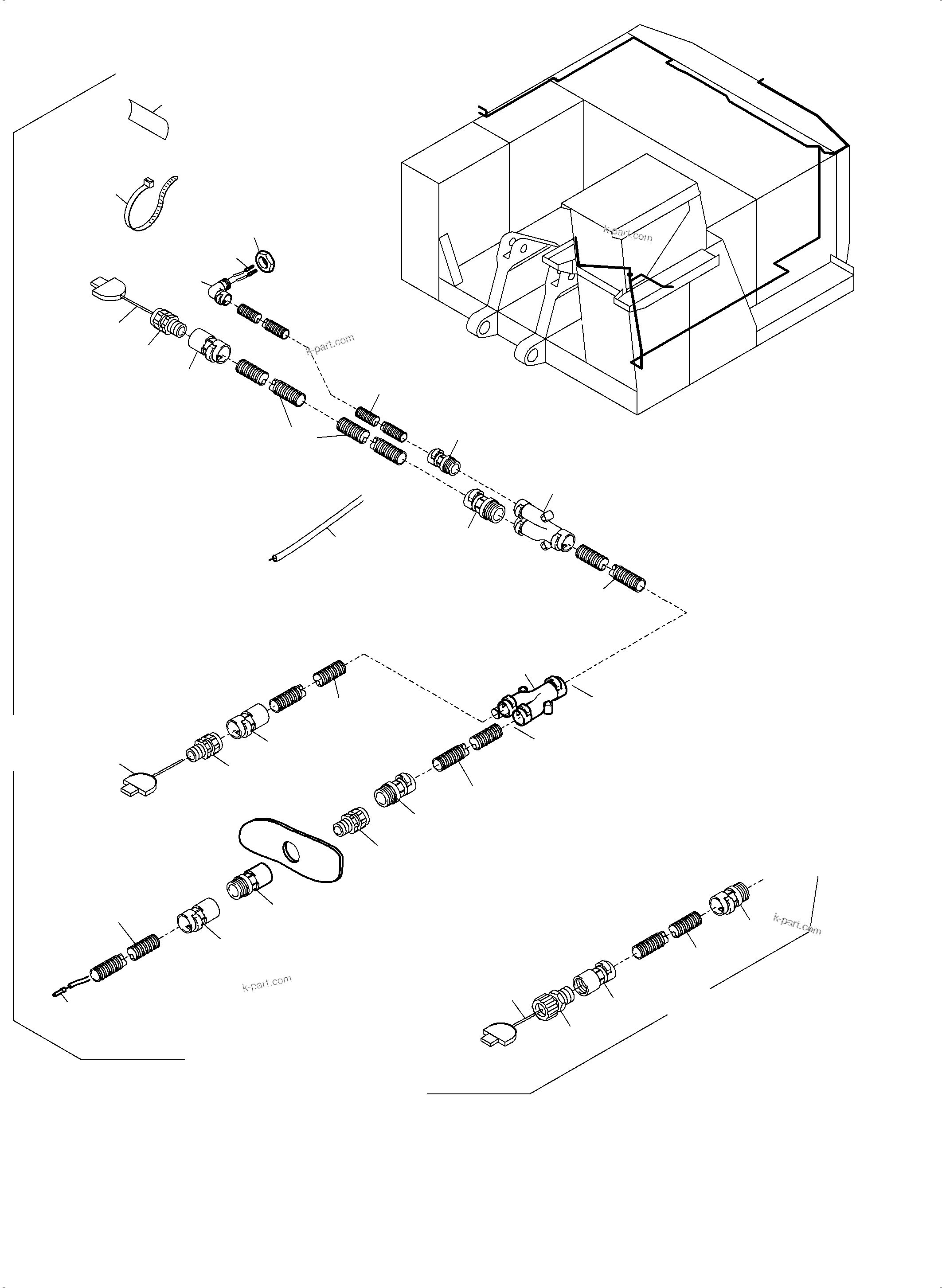 k-part.com

k-part.com

k-part.com

k-part.com