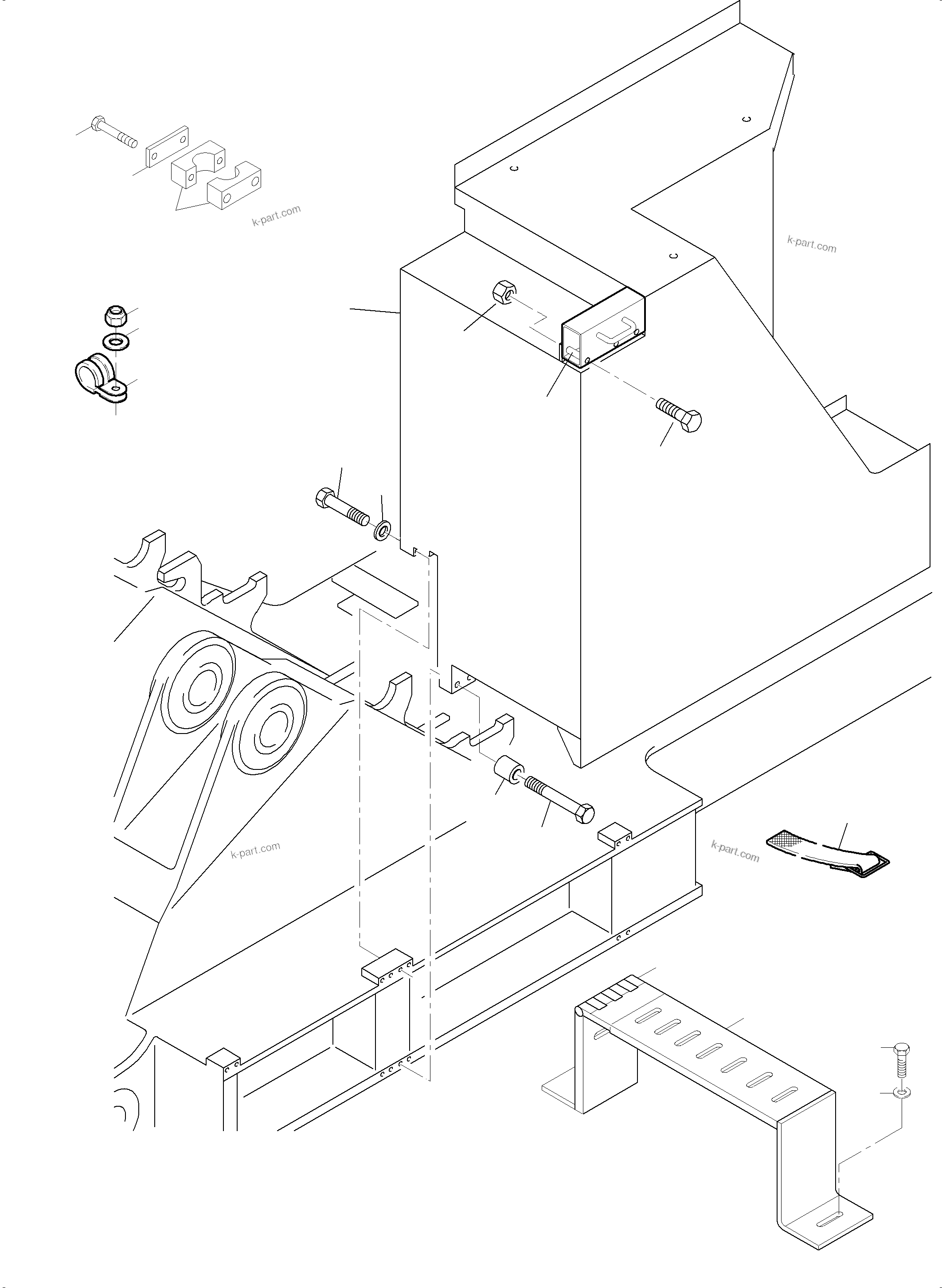 k-part.com

k-part.com

k-part.com

k-part.com