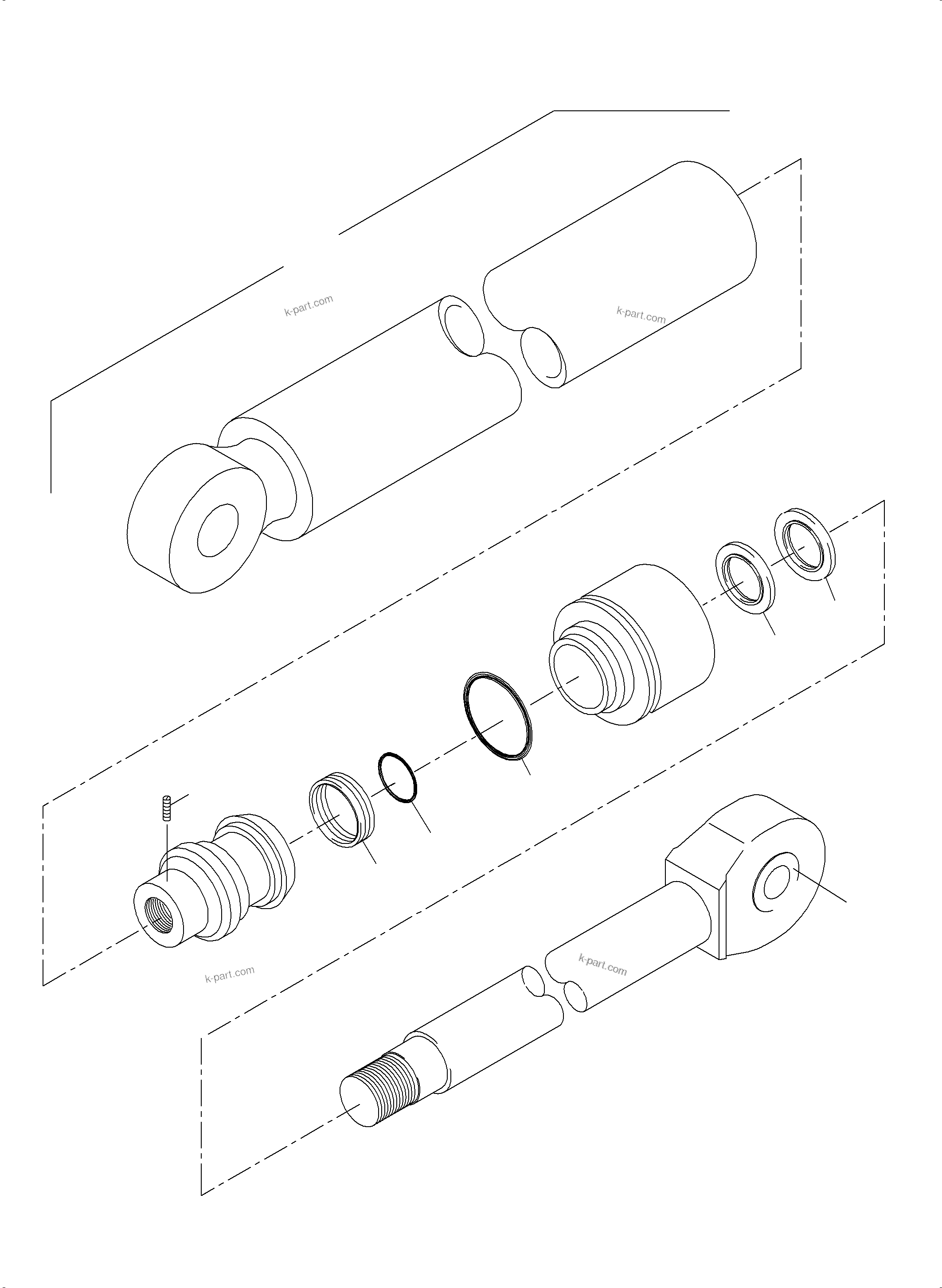 k-part.com

k-part.com

k-part.com

k-part.com