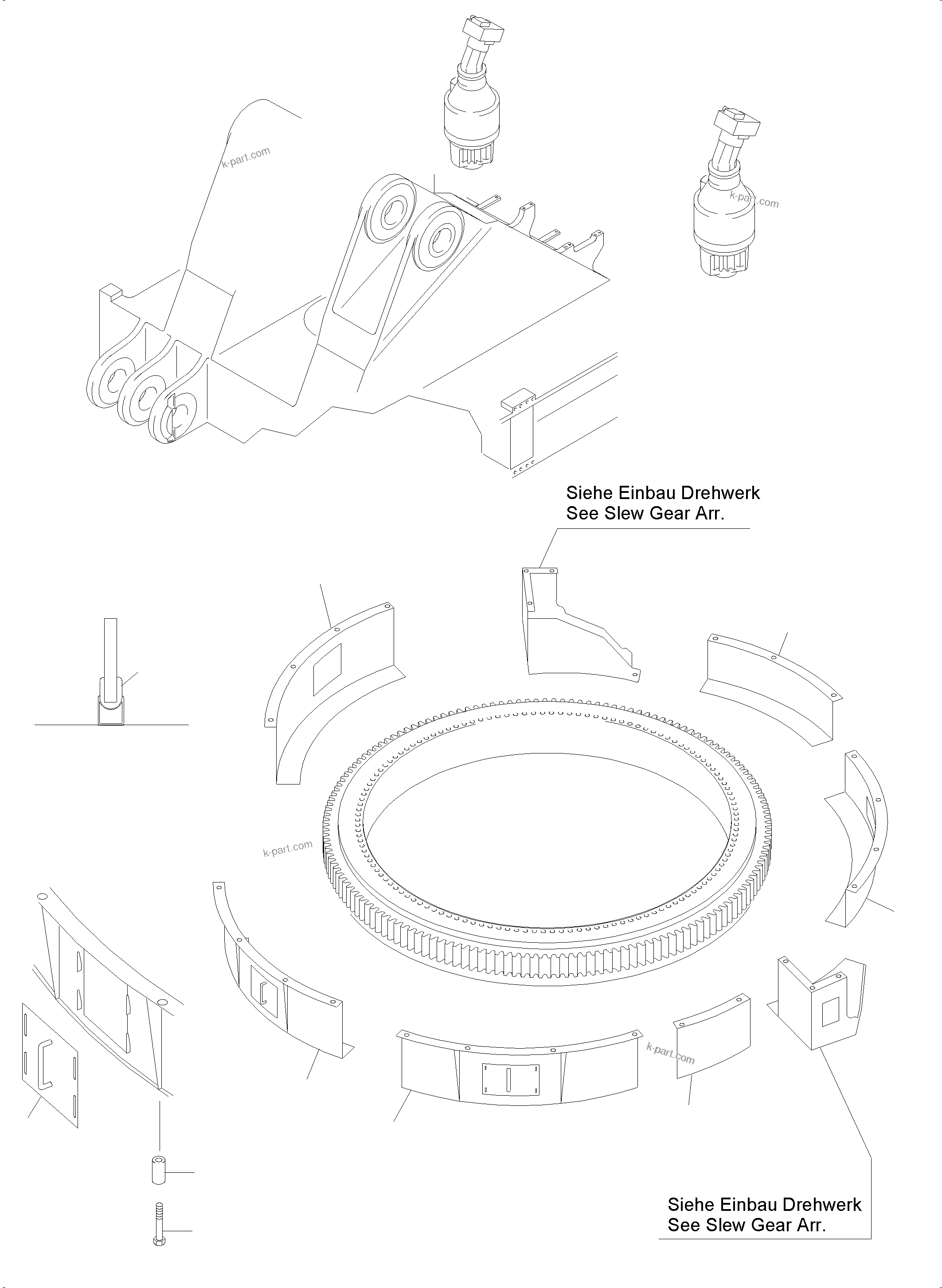 k-part.com

k-part.com

Siehe Einbau Drehwerk
See Slew Gear Arr.

k-part.com

k-part.com

Siehe Einbau Drehwerk
See Slew Gear Arr.