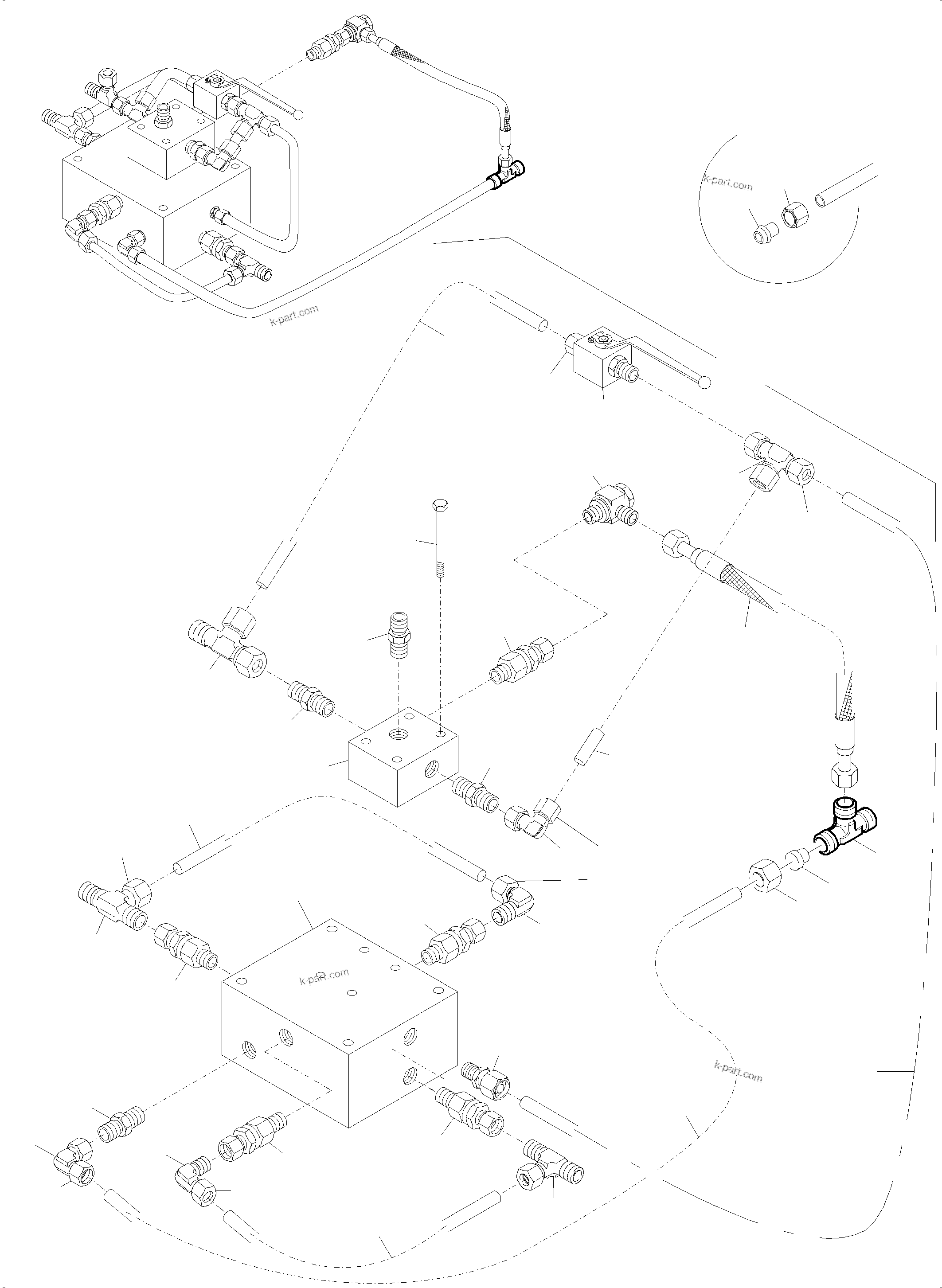 k-part.com

k-part.com

k-part.com

k-part.com