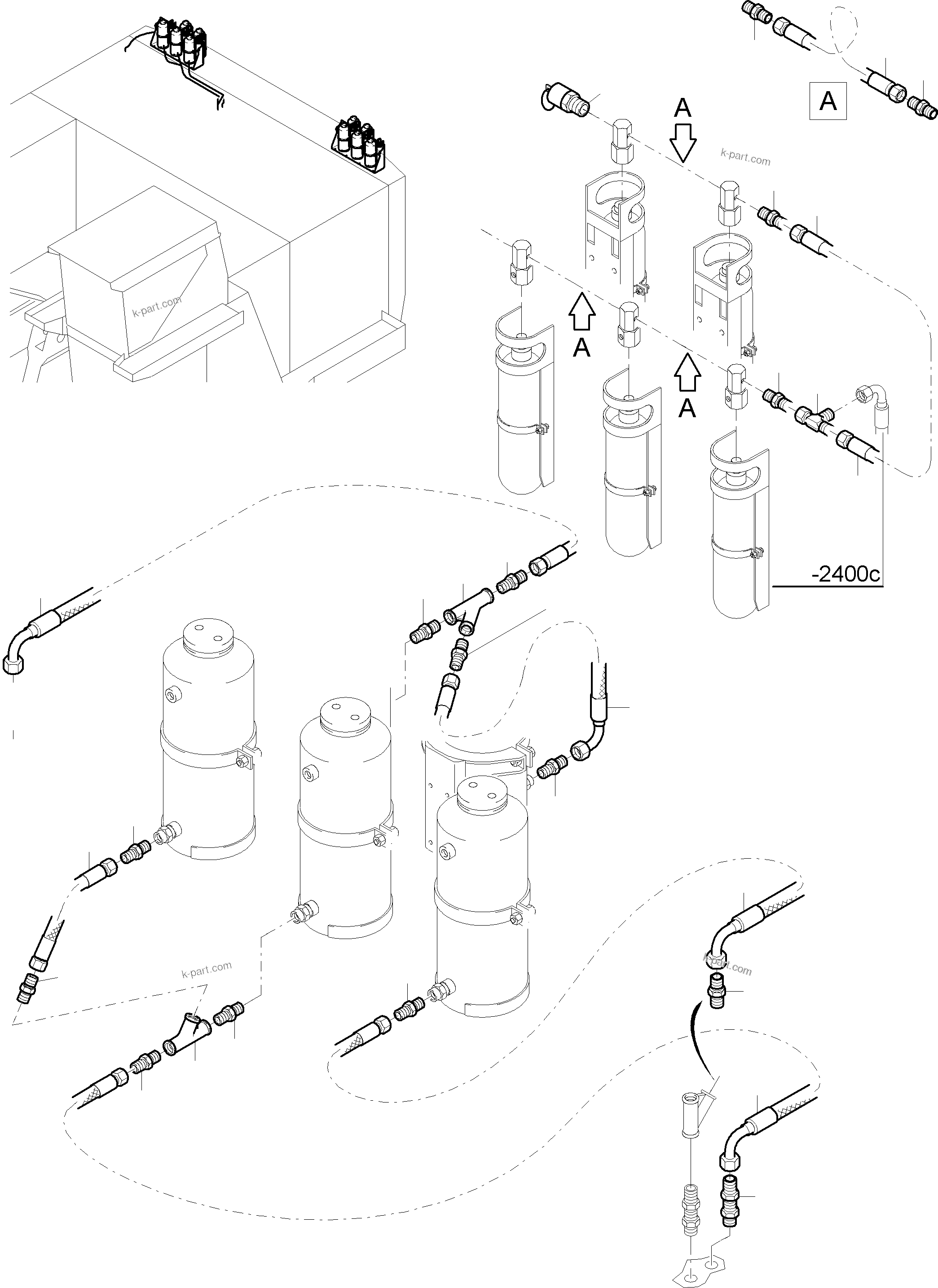 A

A

k-part.com

k-part.com

A

A

-2400c

k-part.com

k-part.com