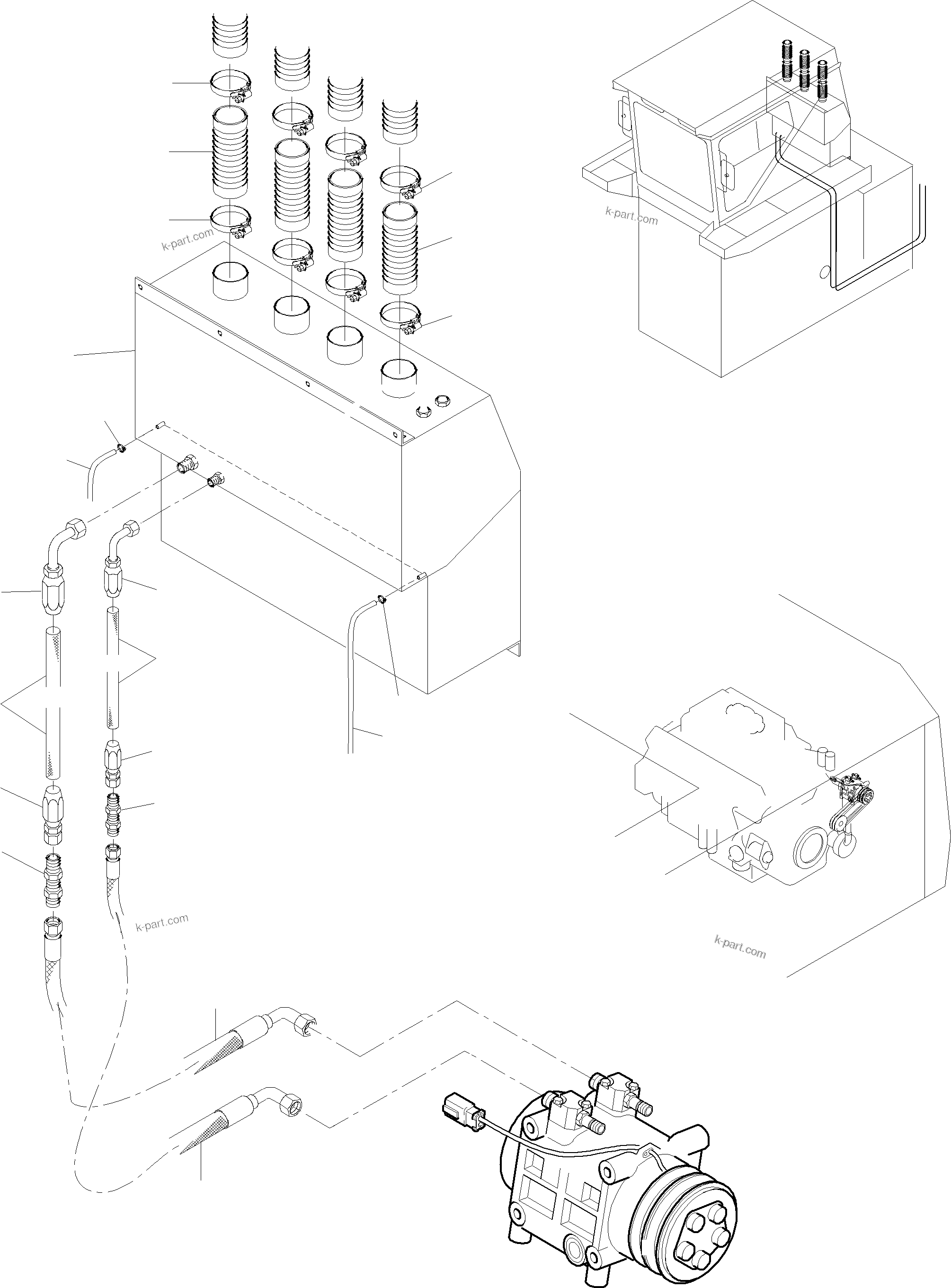 k-part.com

k-part.com

k-part.com

k-part.com