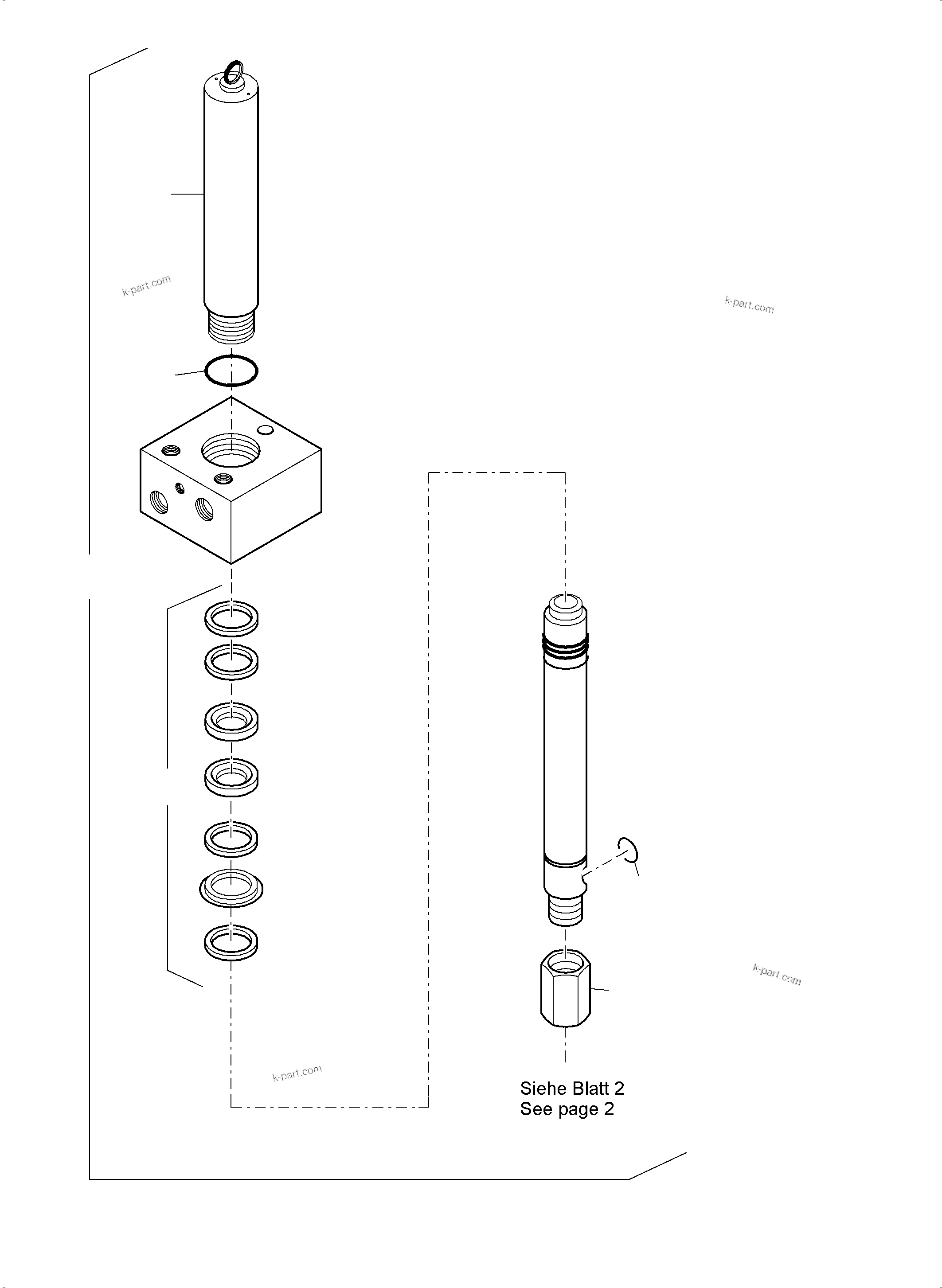 k-part.com

k-part.com

k-part.com

k-part.com

Siehe Blatt 2
See page 2