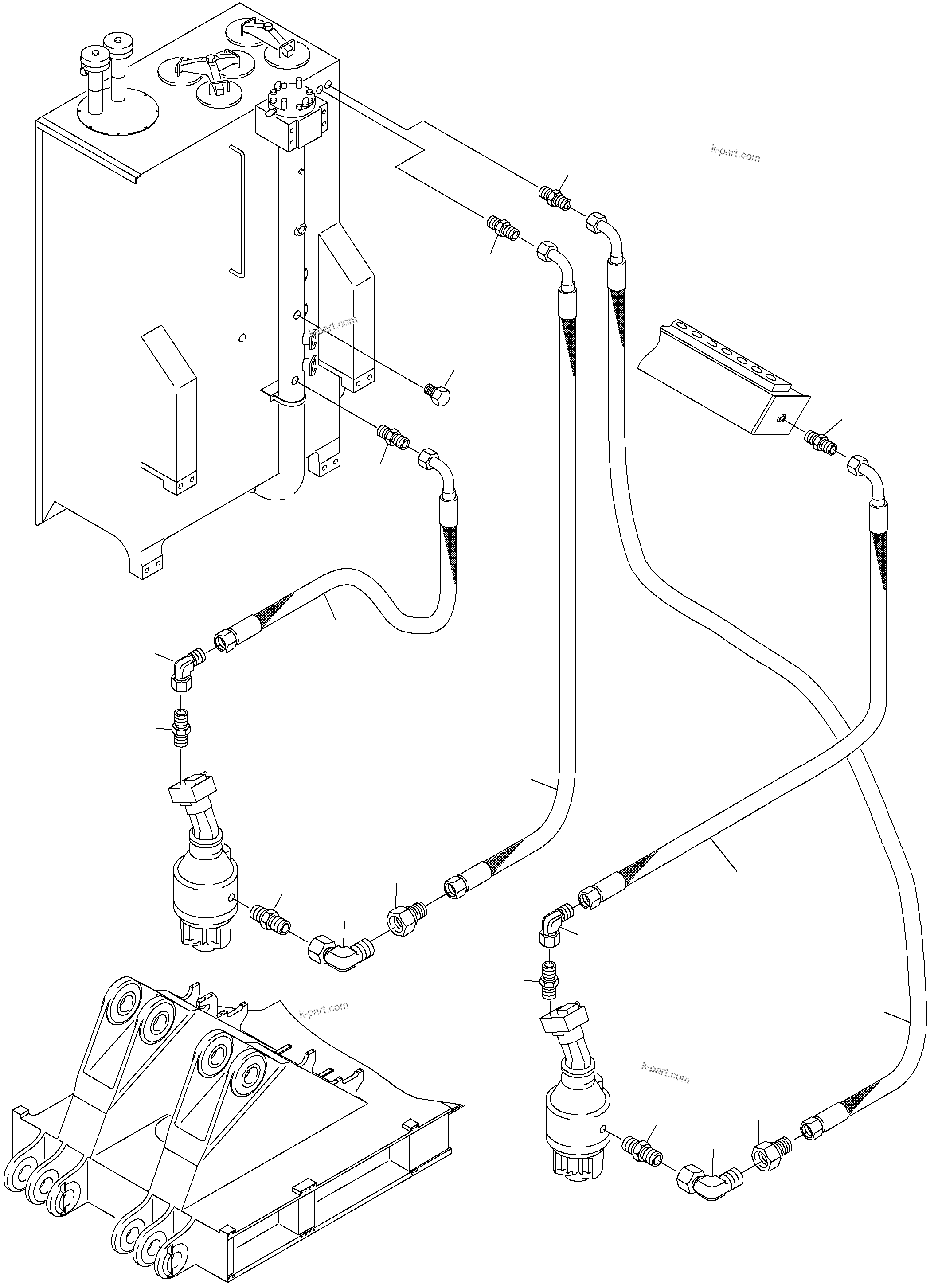 k-part.com

k-part.com

k-part.com

k-part.com