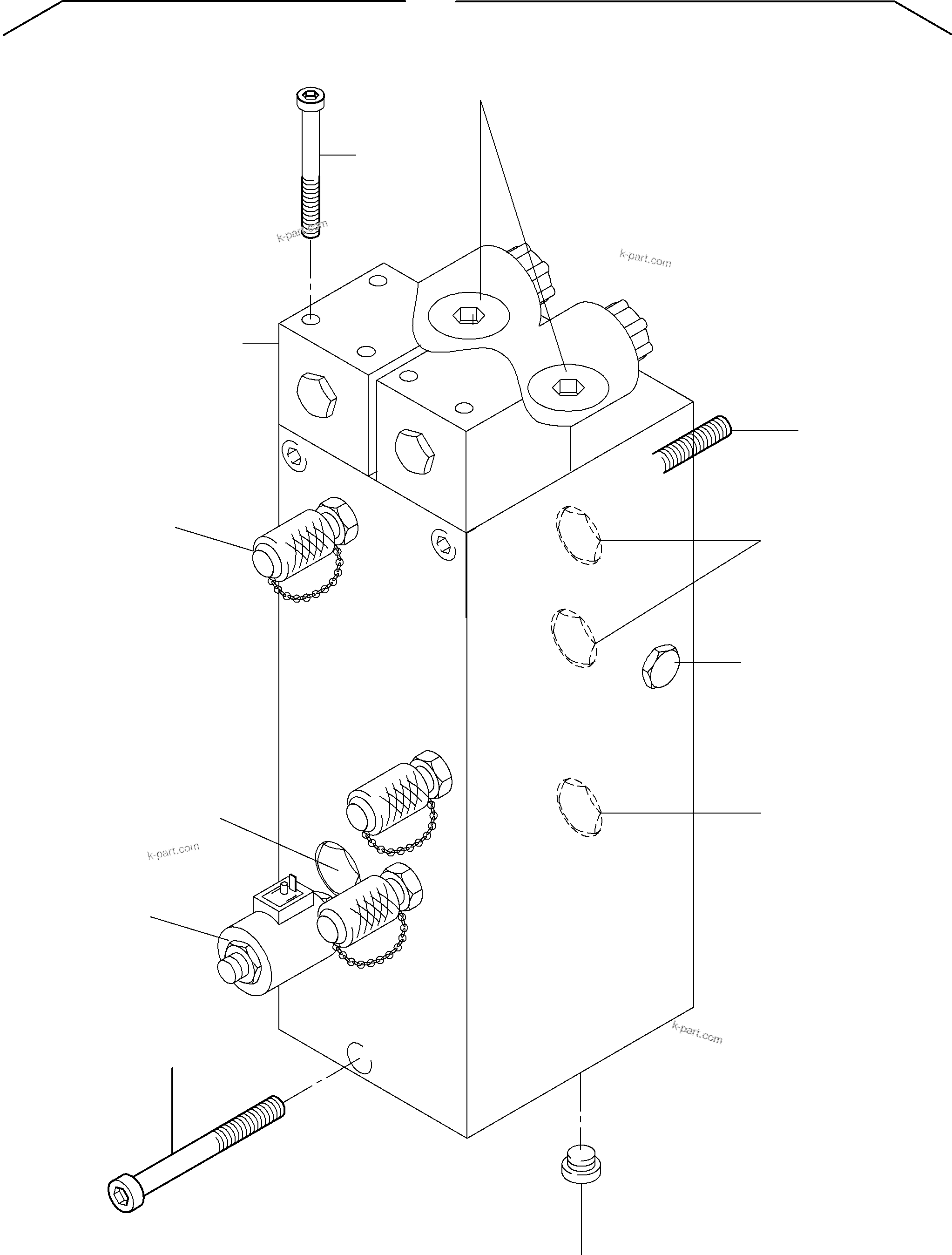 k-part.com

k-part.com

k-part.com

k-part.com