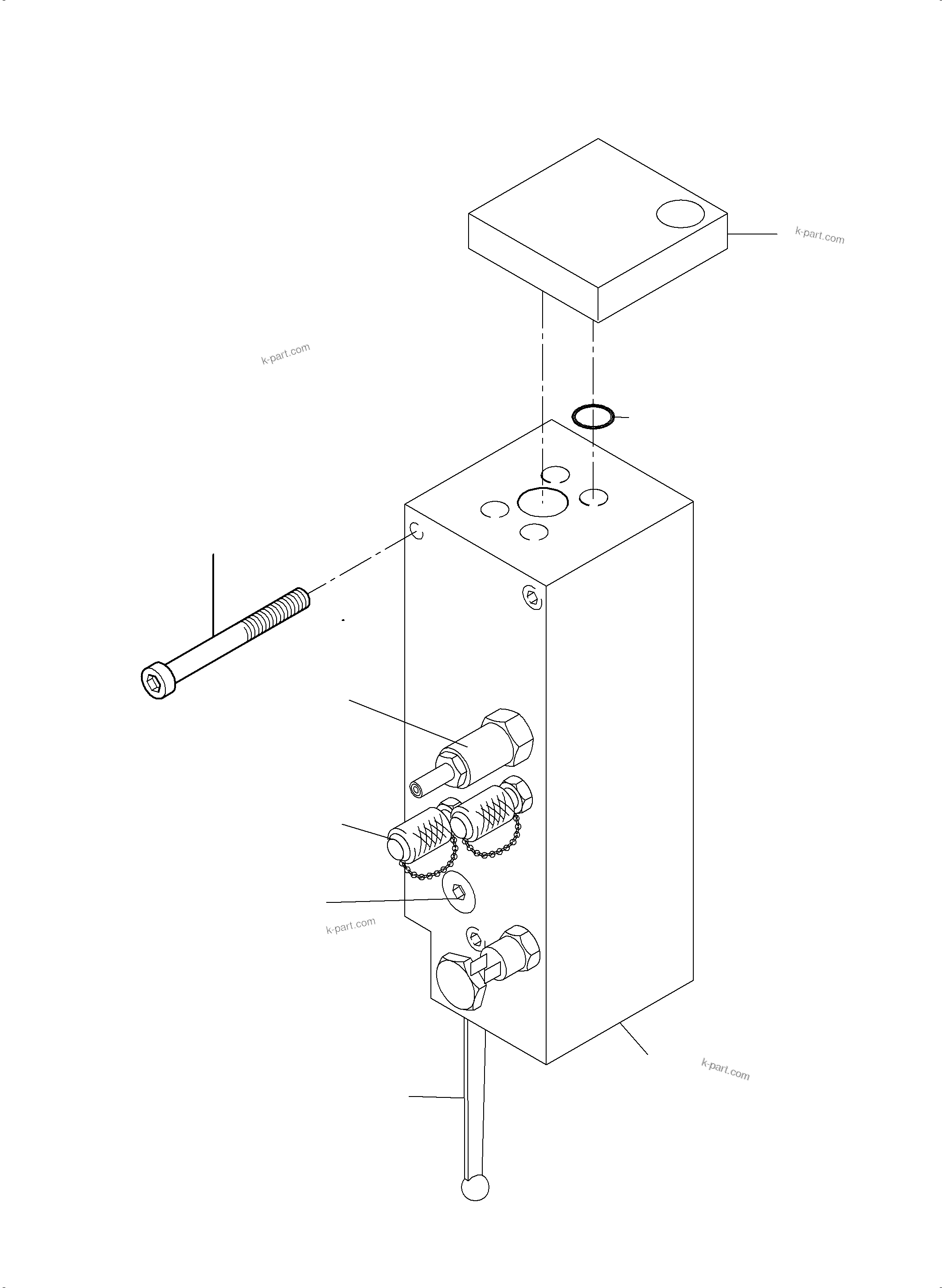 k-part.com

k-part.com

k-part.com

k-part.com