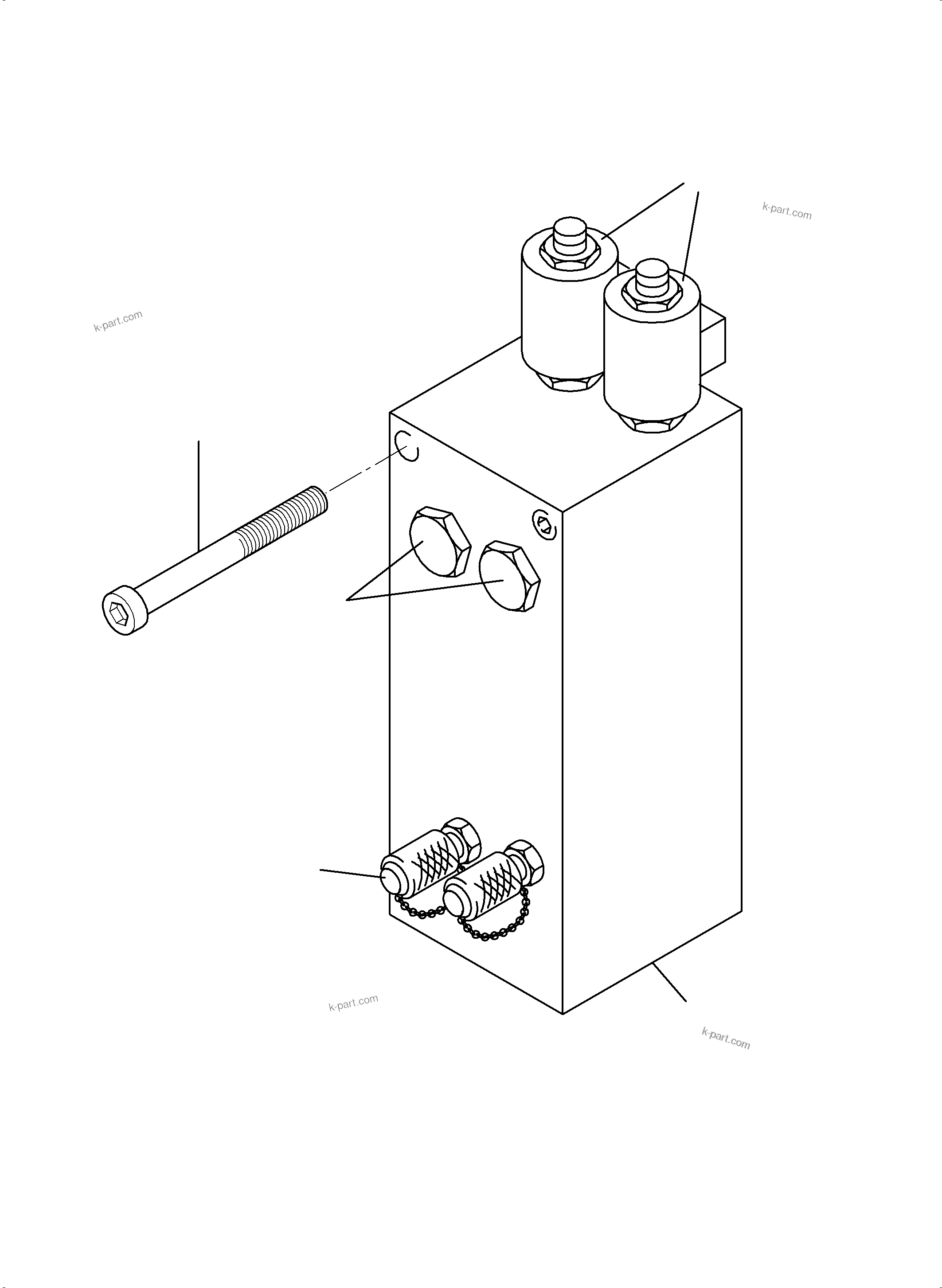 k-part.com

k-part.com

k-part.com

k-part.com