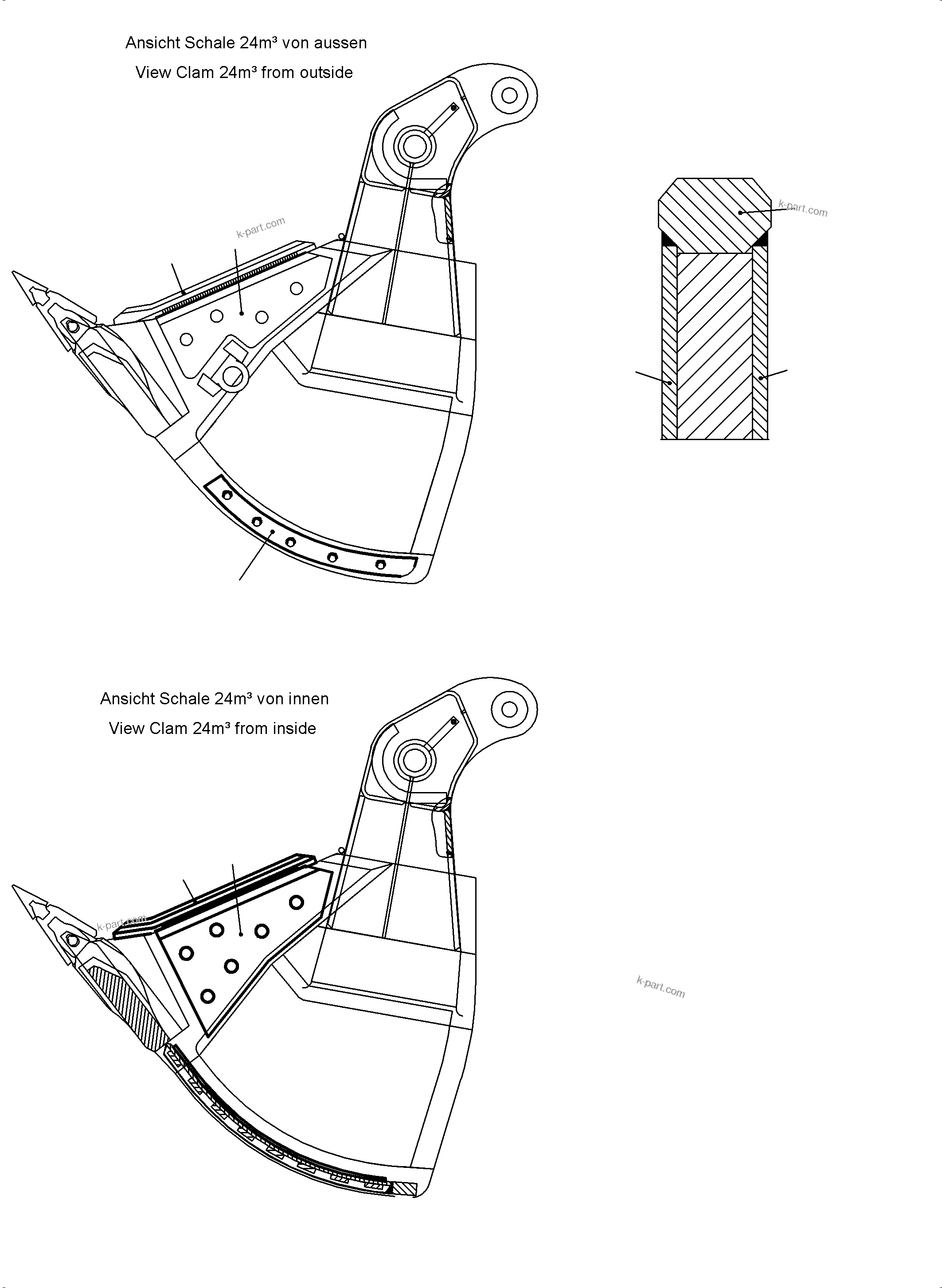 Ansicht Schale 24m³ von aussen
View Clam 24m³ from outside

k-part.com

k-part.com

Ansicht Schale 24m³ von innen
View Clam 24m³ from inside

k-part.com

k-part.com