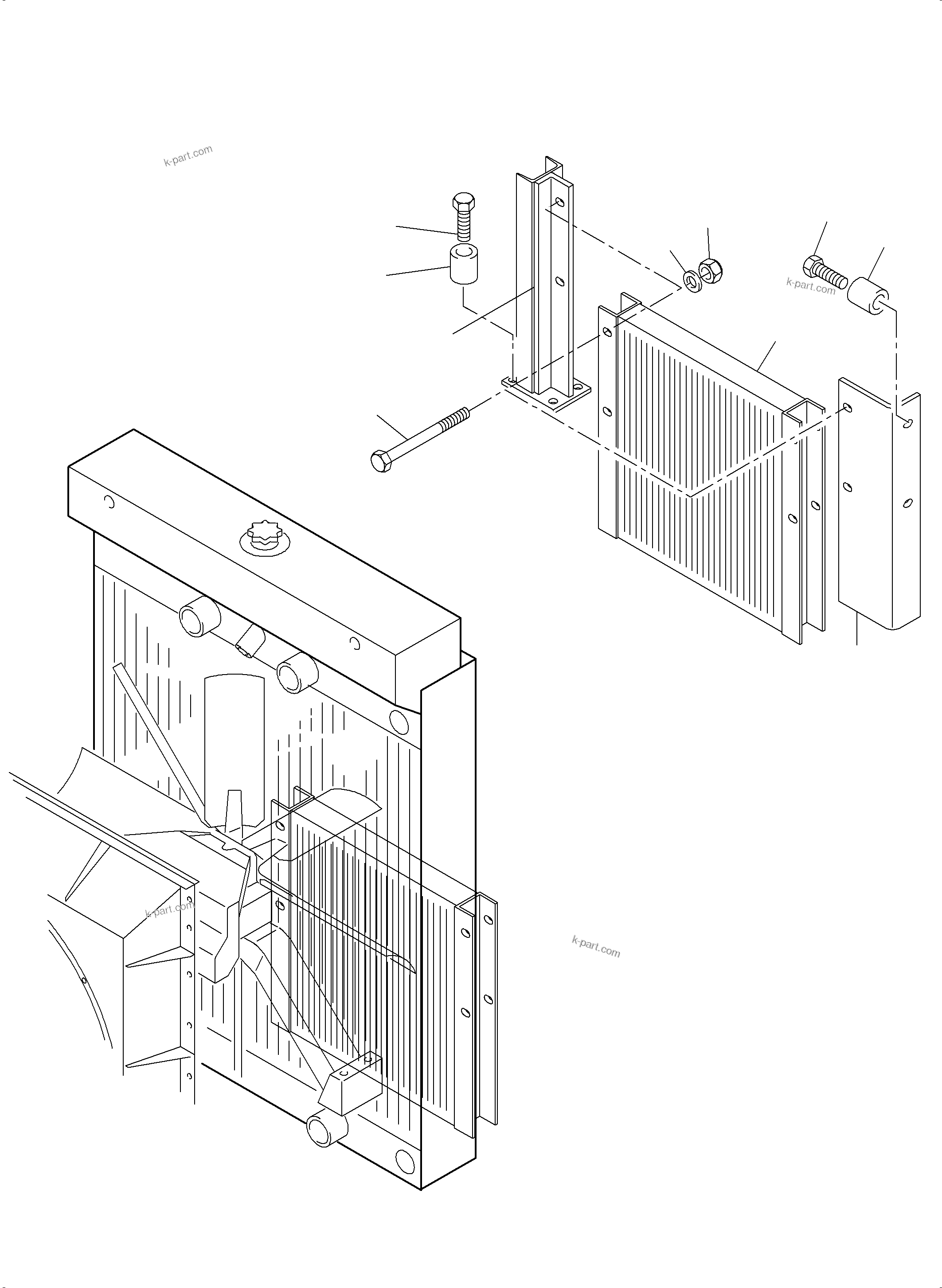 k-part.com

k-part.com

k-part.com

k-part.com