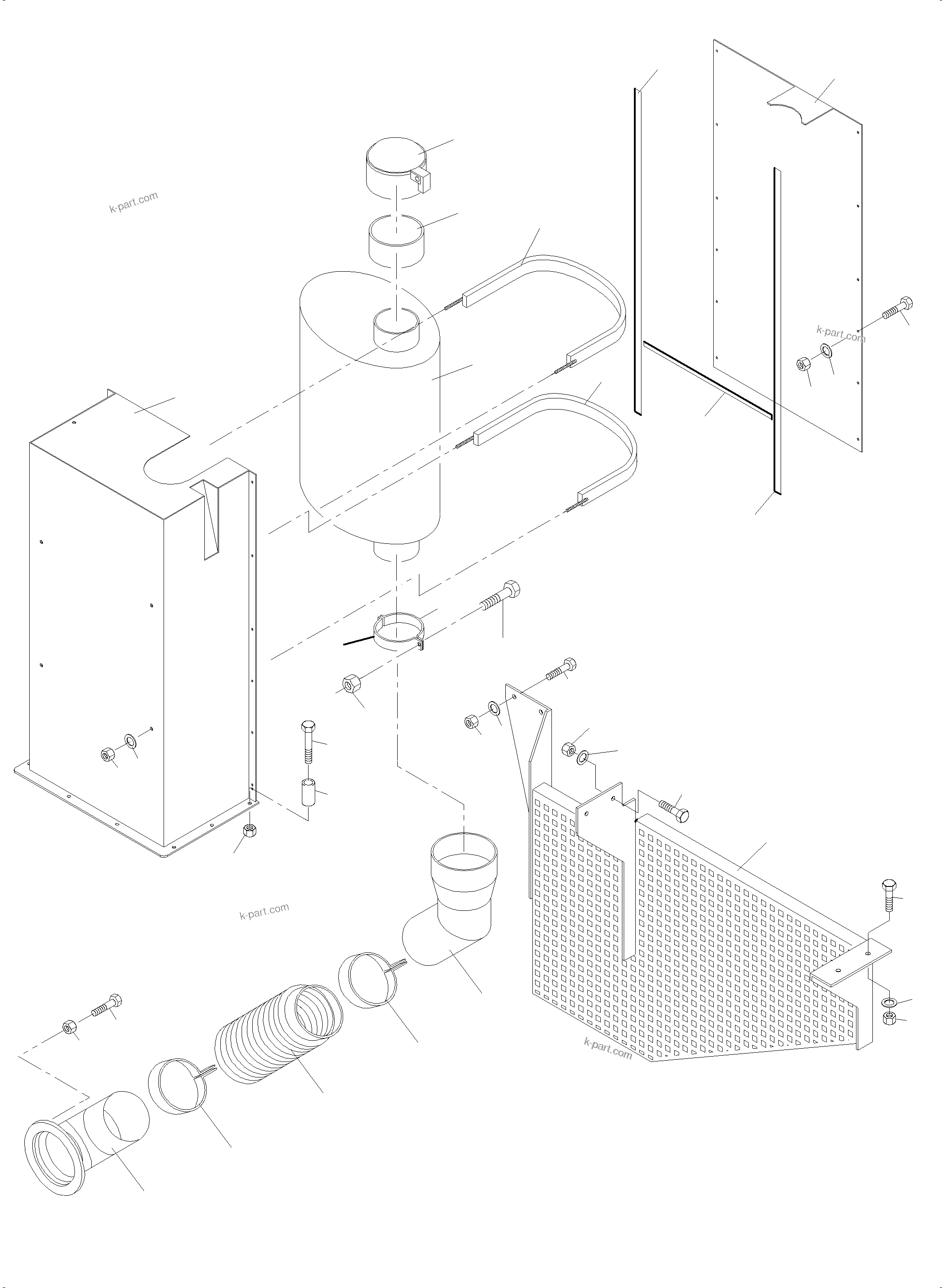 k-part.com

k-part.com

k-part.com

k-part.com