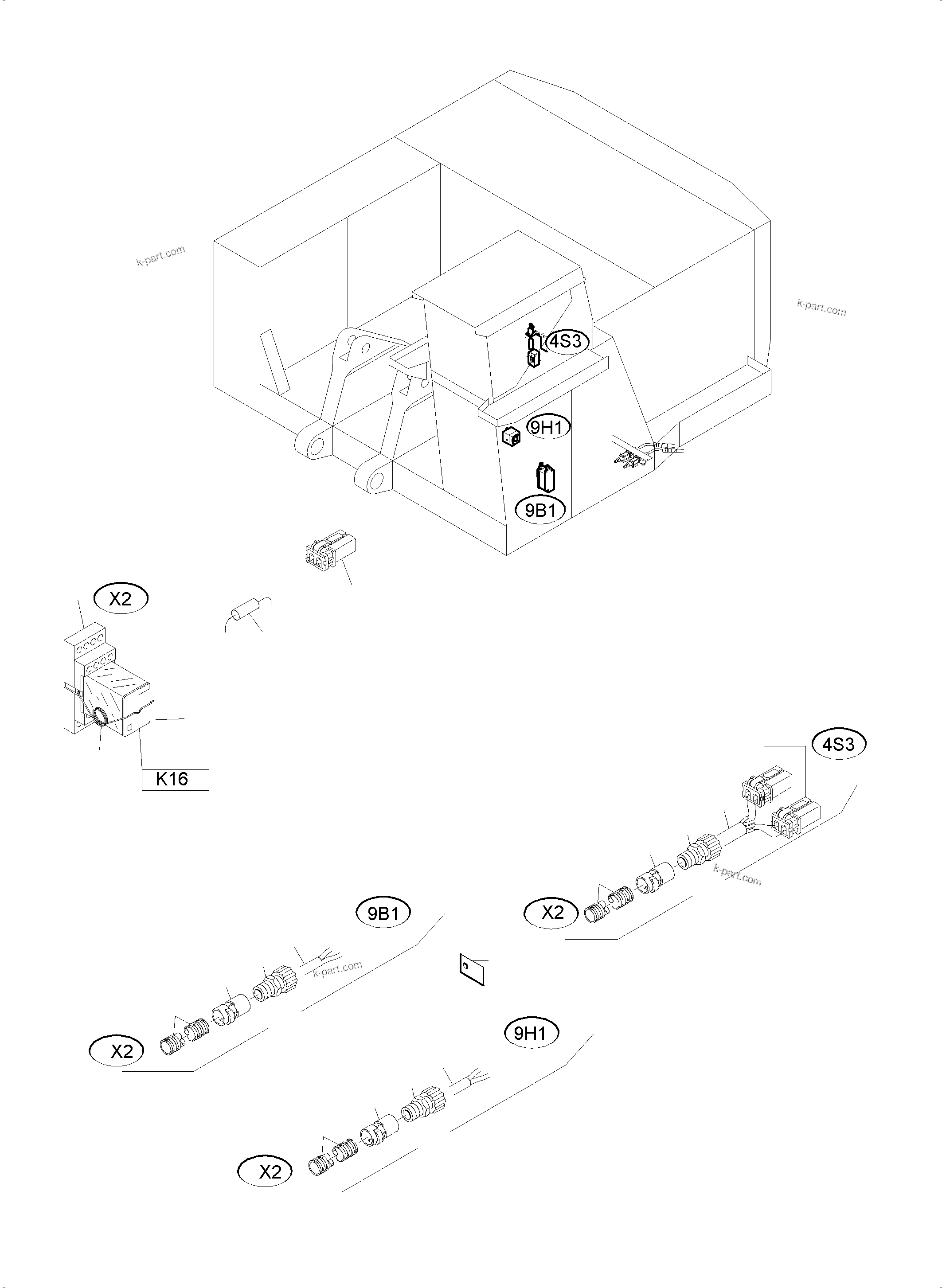 k-part.com

k-part.com

4S3

9H1

9B1

X2

K16

4S3

k-part.com

X2

9B1

k-part.com

X2

9H1

X2