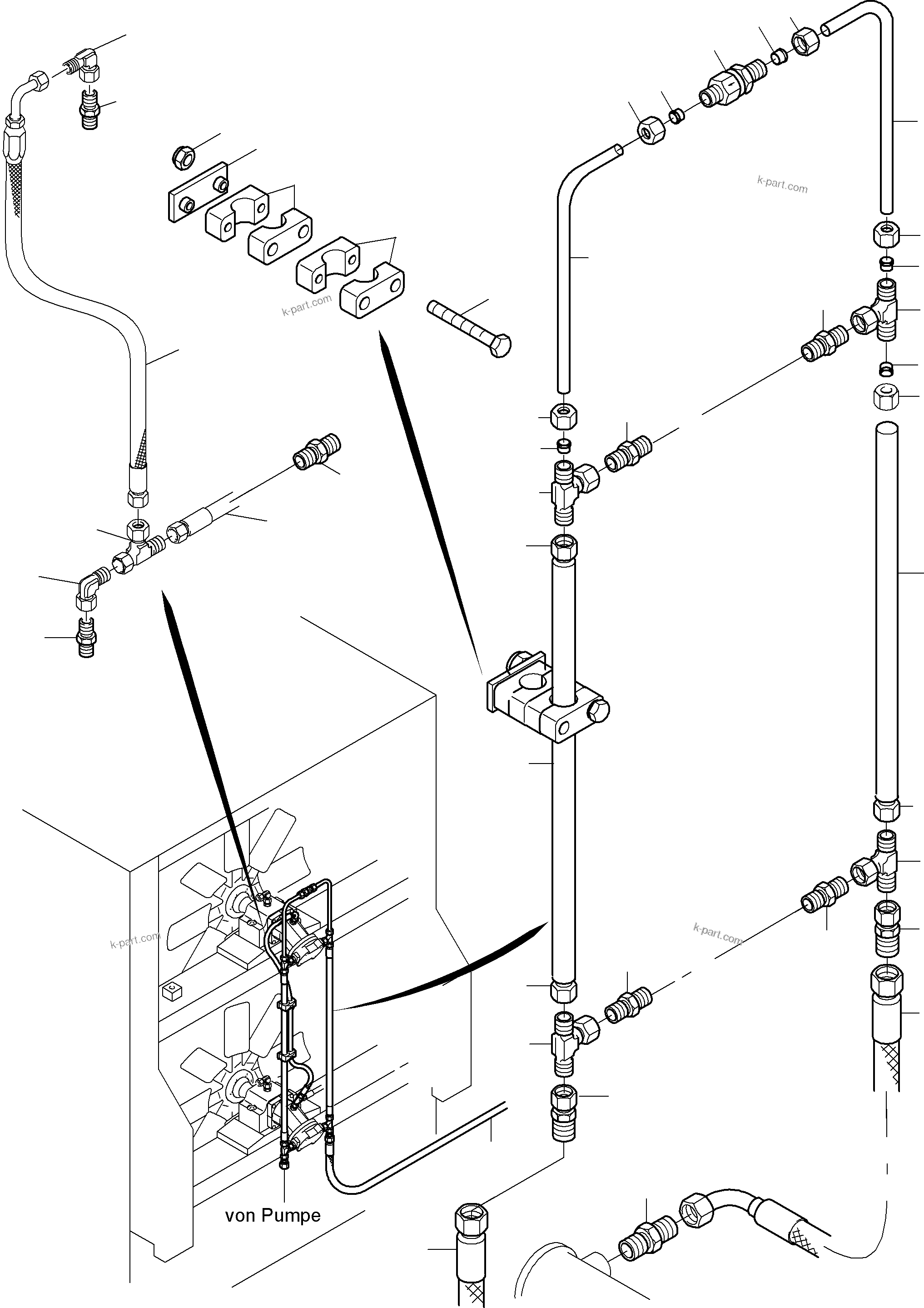 k-part.com

k-part.com

k-part.com

k-part.com

von Pumpe