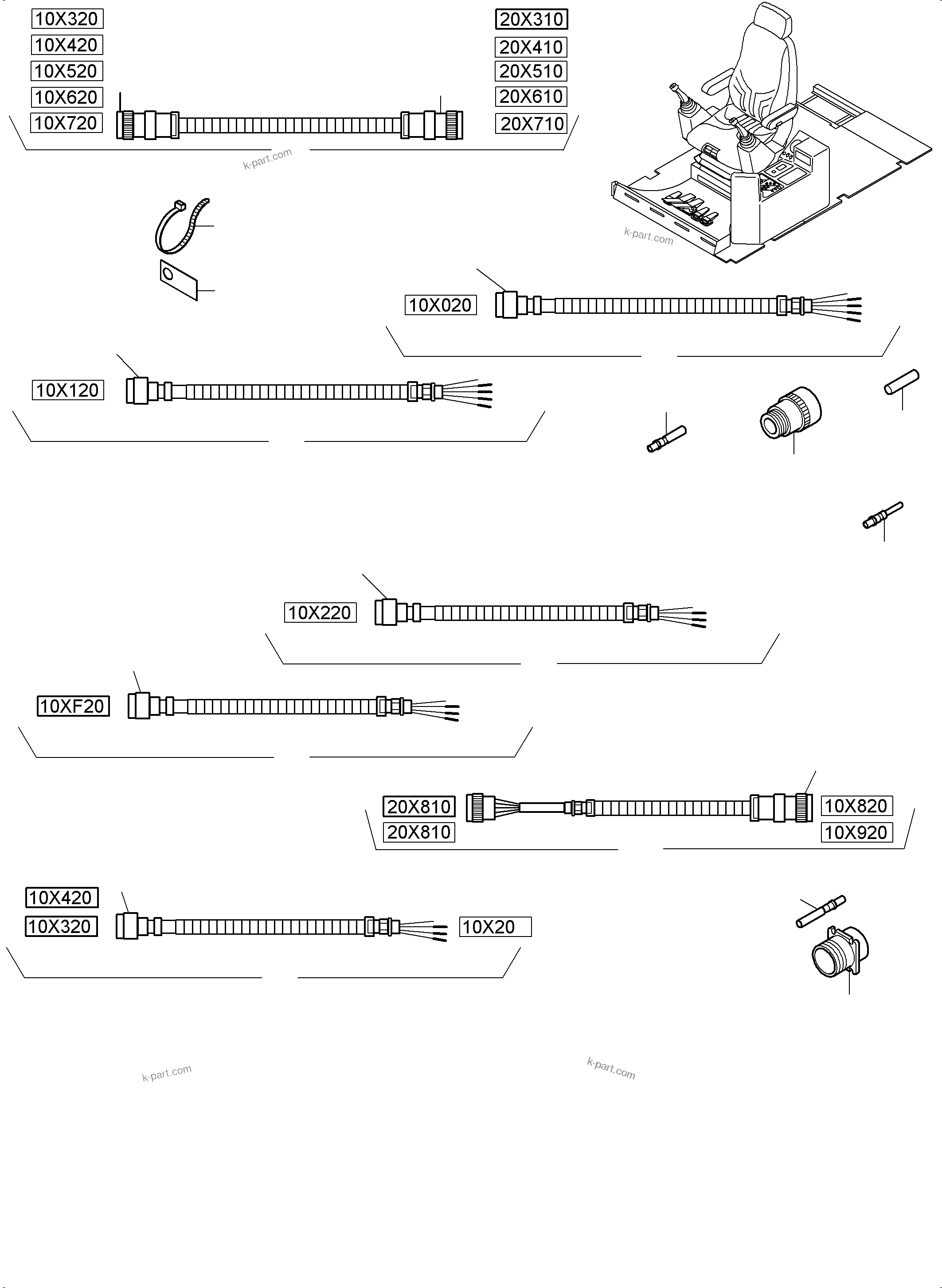 10X320
10X420
10X520
10X620
10X720

20X310
20X410
20X510
20X610
20X710

k-part.com

k-part.com

10X020

10X120

10X220

10XF20

20X810
20X810

10X820
10X920

10X420
10X320

10X20

k-part.com

k-part.com