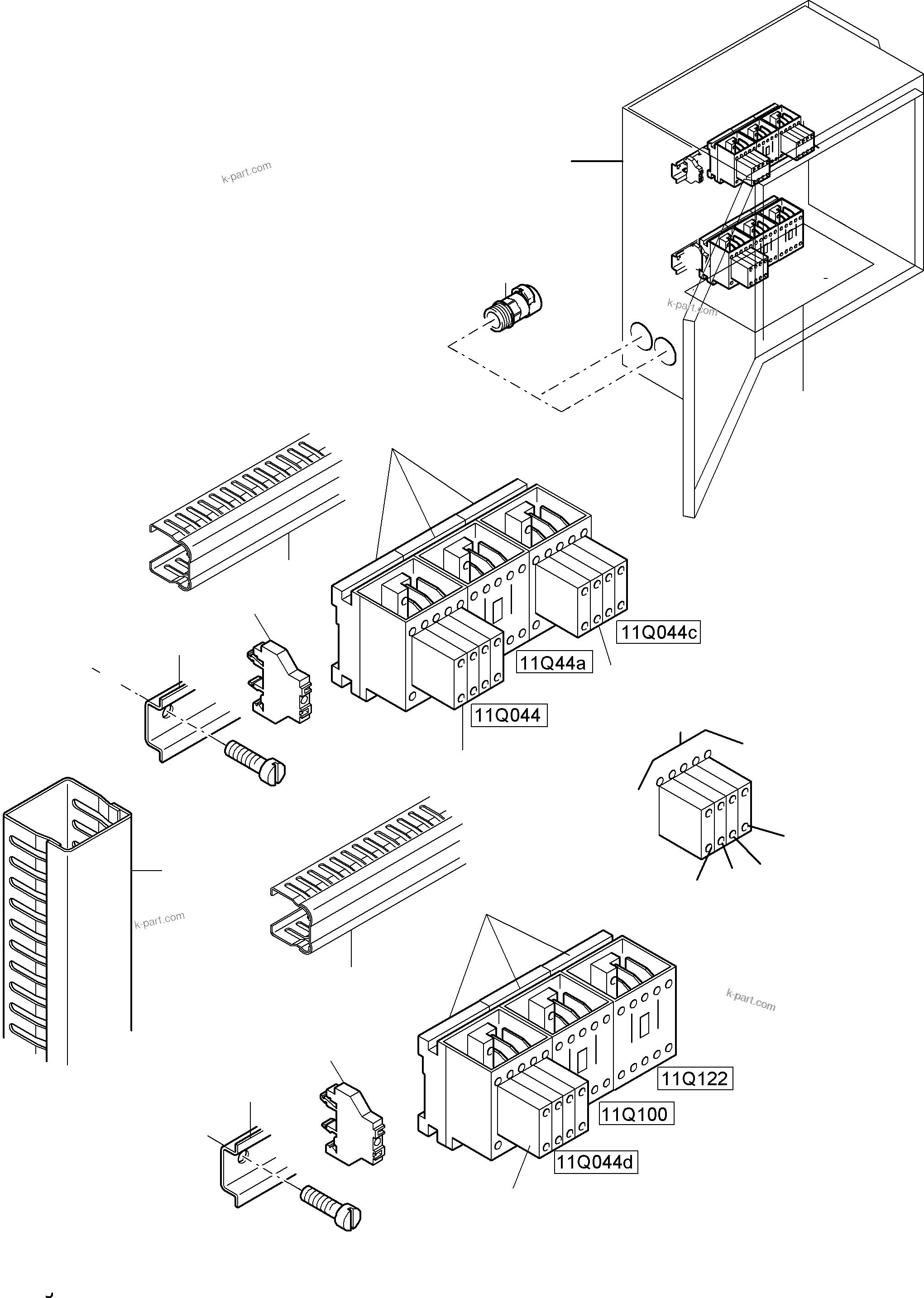 k-part.com

k-part.com

11Q044c

11Q44a

11Q044

k-part.com

k-part.com

11Q122

11Q100

11Q044d